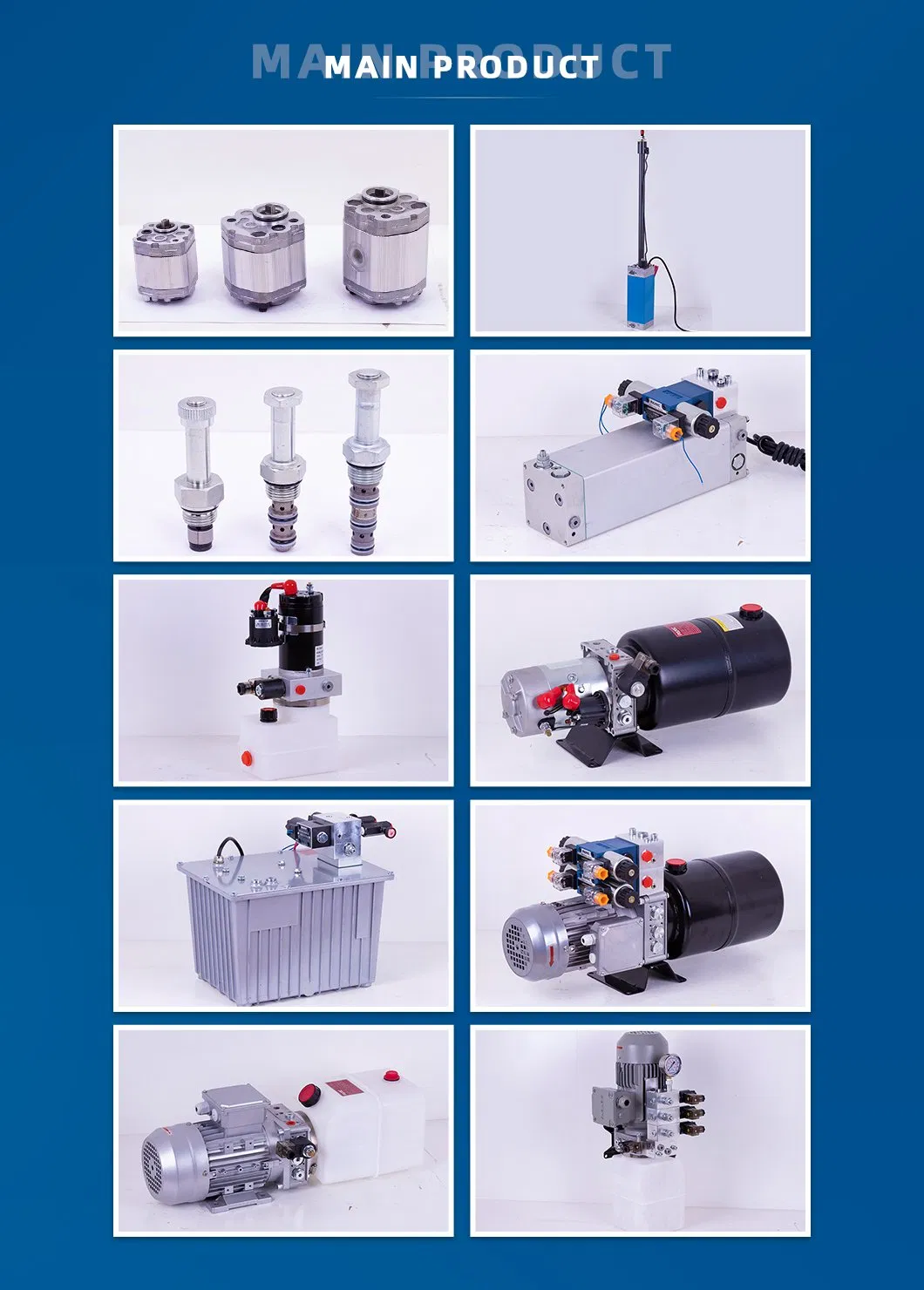 MAIN PRODUCT

MAIN PRODUCT