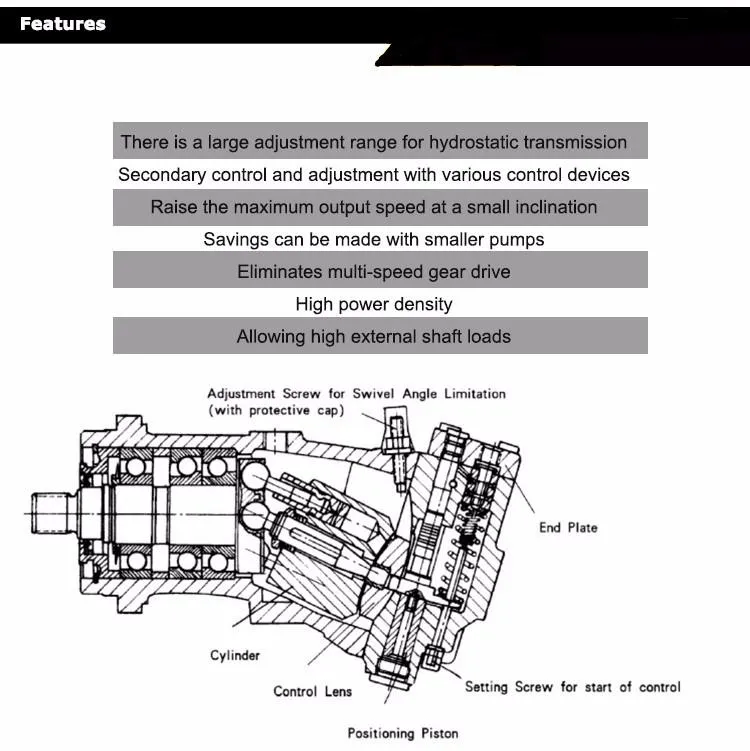 Features

There is a large adjustment range for hydrostatic transmission

Secondary control and adjustment with various control devices

Raise the maximum output speed at a small inclination

Savings can be made with smaller pumps

Eliminates multi-speed gear drive

High power density

Allowing high external shaft loads

Adjustment Screw for Swivel Angle Limitation (with protective cap)

End Plate

Cylinder

Control Lens

Setting Screw for start of control

Positioning Piston