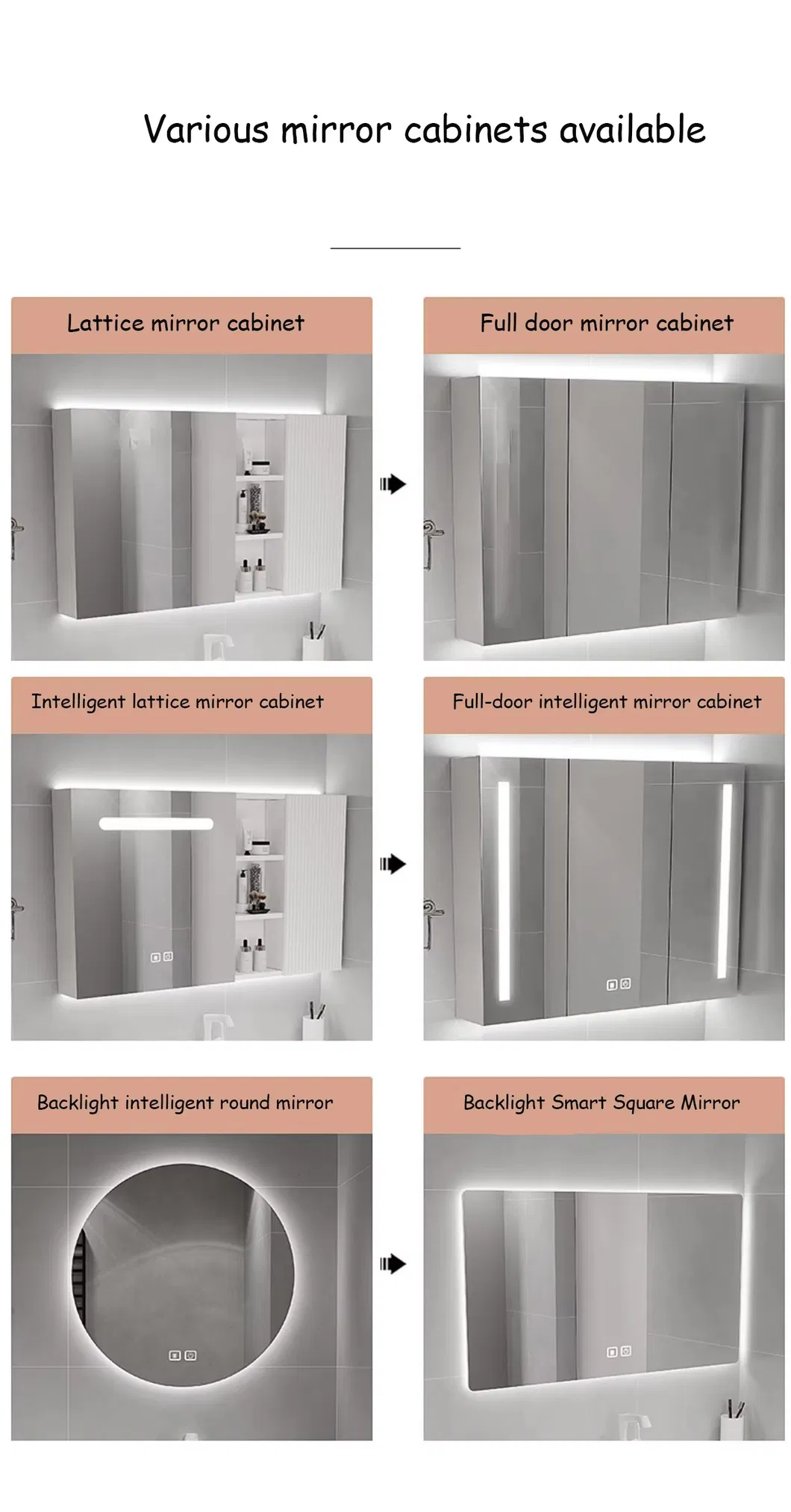 Various mirror cabinets available

Lattice mirror cabinet

Full door mirror cabinet

Intelligent lattice mirror cabinet

Full-door intelligent mirror cabinet

Backlight intelligent round mirror

Backlight Smart Square Mirror