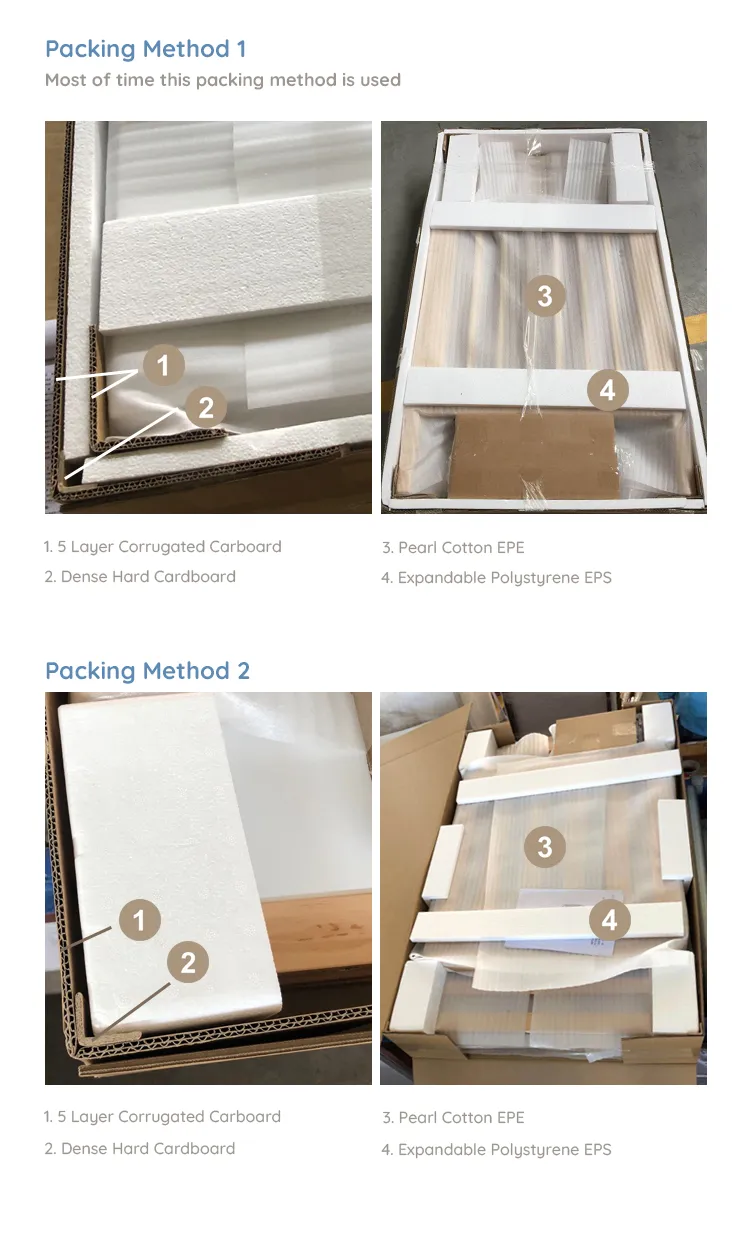 Packing Method 1

Most of time this packing method is used

1

2

3

4

1. 5 Layer Corrugated Carboard

2. Dense Hard Cardboard

3. Pearl Cotton EPE

4. Expandable Polystyrene EPS

Packing Method 2

1

2

3

4

1. 5 Layer Corrugated Carboard

2. Dense Hard Cardboard

3. Pearl Cotton EPE

4. Expandable Polystyrene EPS