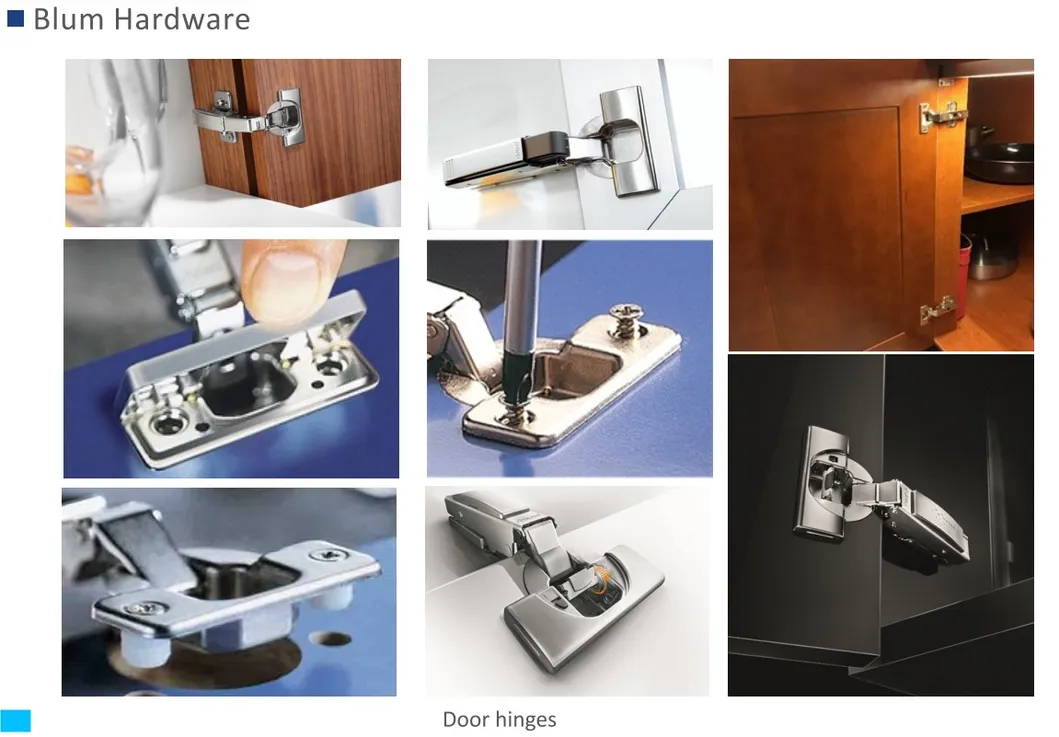 Blum Hardware

Door hinges