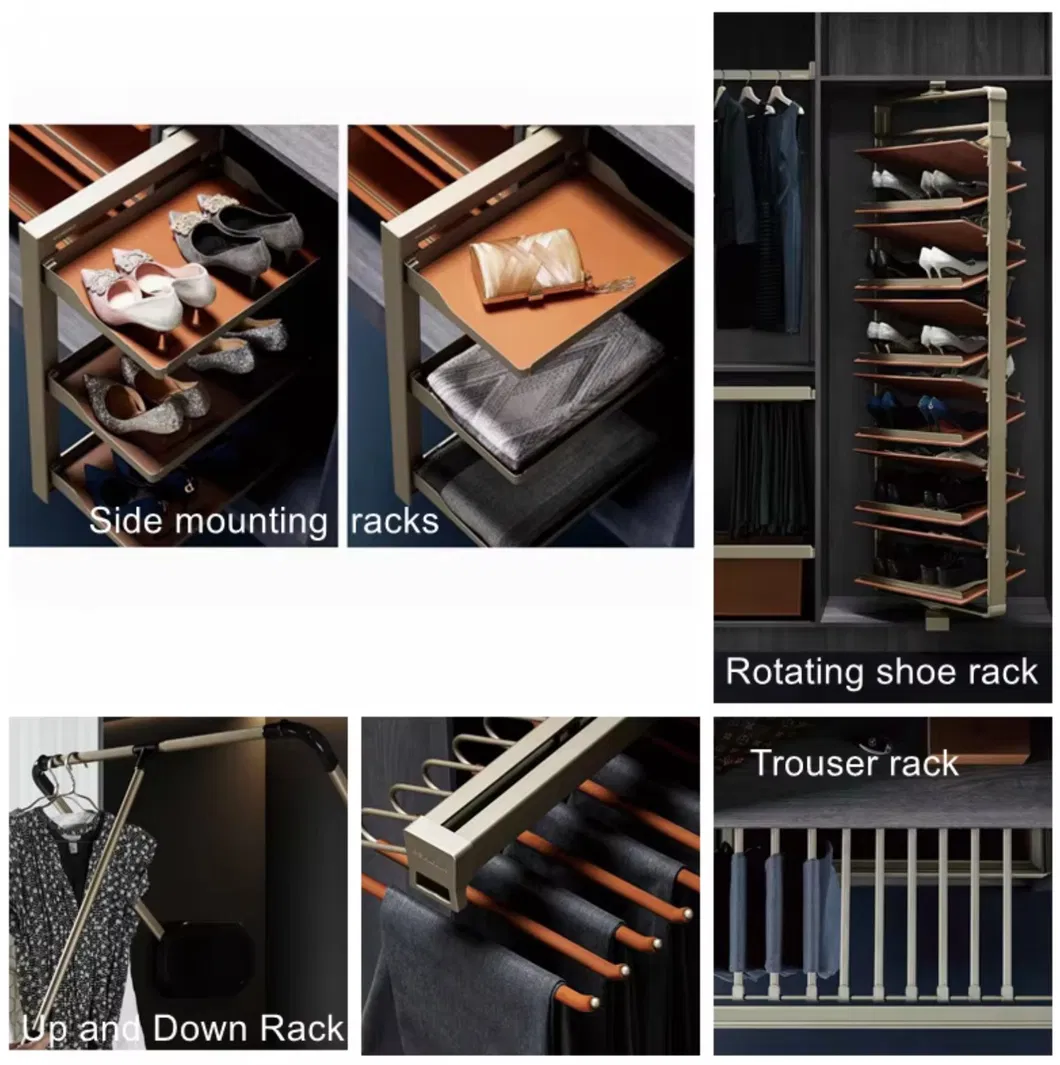 Side mounting racks

Rotating shoe rack

Up and Down Rack

Trouser rack