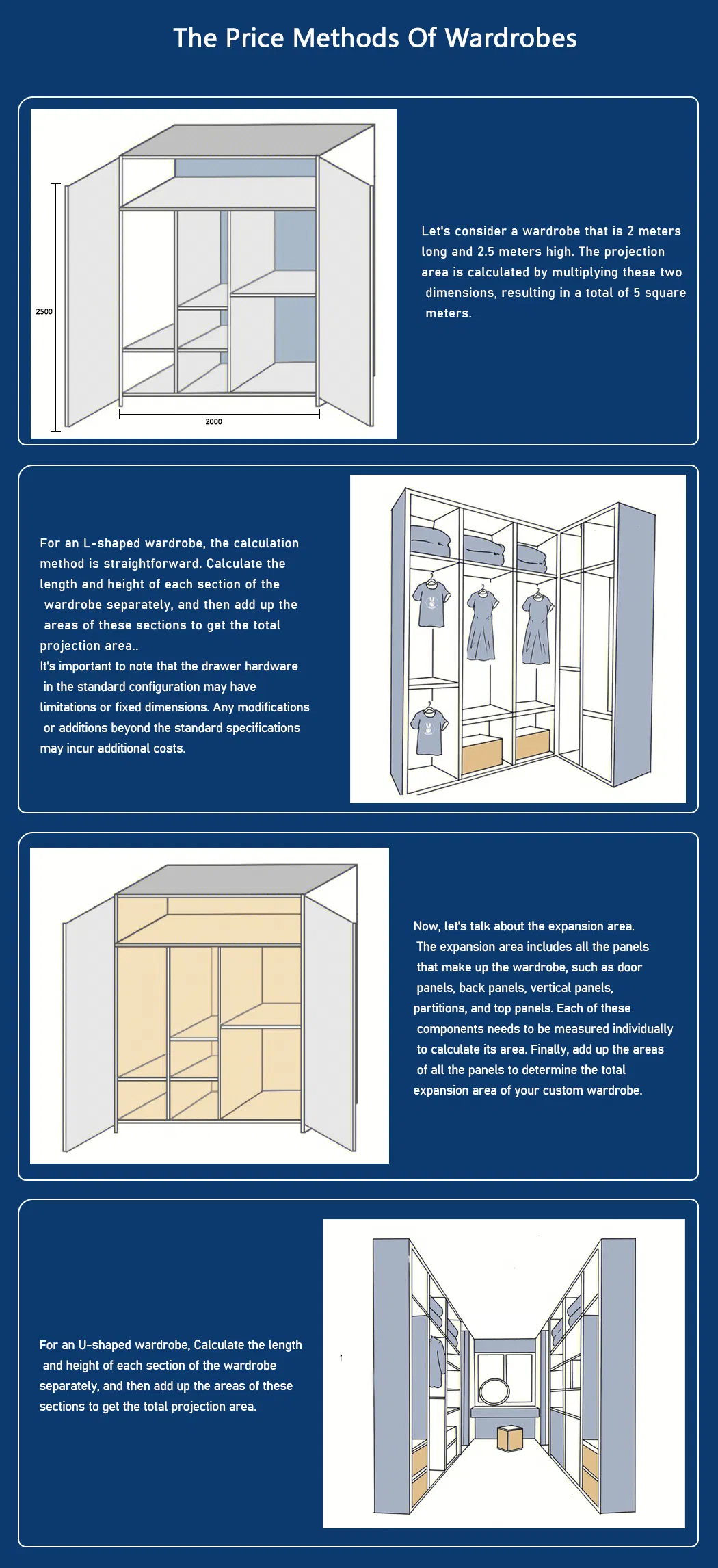 The Price Methods Of Wardrobes

2500

2000

Let's consider a wardrobe that is 2 meters long and 2.5 meters high. The projection area is calculated by multiplying these two dimensions, resulting in a total of 5 square meters.

For an L-shaped wardrobe, the calculation method is straightforward. Calculate the length and height of each section of the wardrobe separately, and then add up the areas of these sections to get the total projection area..
It's important to note that the drawer hardware in the standard configuration may have limitations or fixed dimensions. Any modifications or additions beyond the standard specifications may incur additional costs.

Now, let's talk about the expansion area. The expansion area includes all the panels that make up the wardrobe, such as door panels, back panels, vertical panels, partitions, and top panels. Each of these components needs to be measured individually to calculate its area. Finally, add up the areas of all the panels to determine the total expansion area of your custom wardrobe.

For an U-shaped wardrobe, Calculate the length and height of each section of the wardrobe separately, and then add up the areas of these sections to get the total projection area.