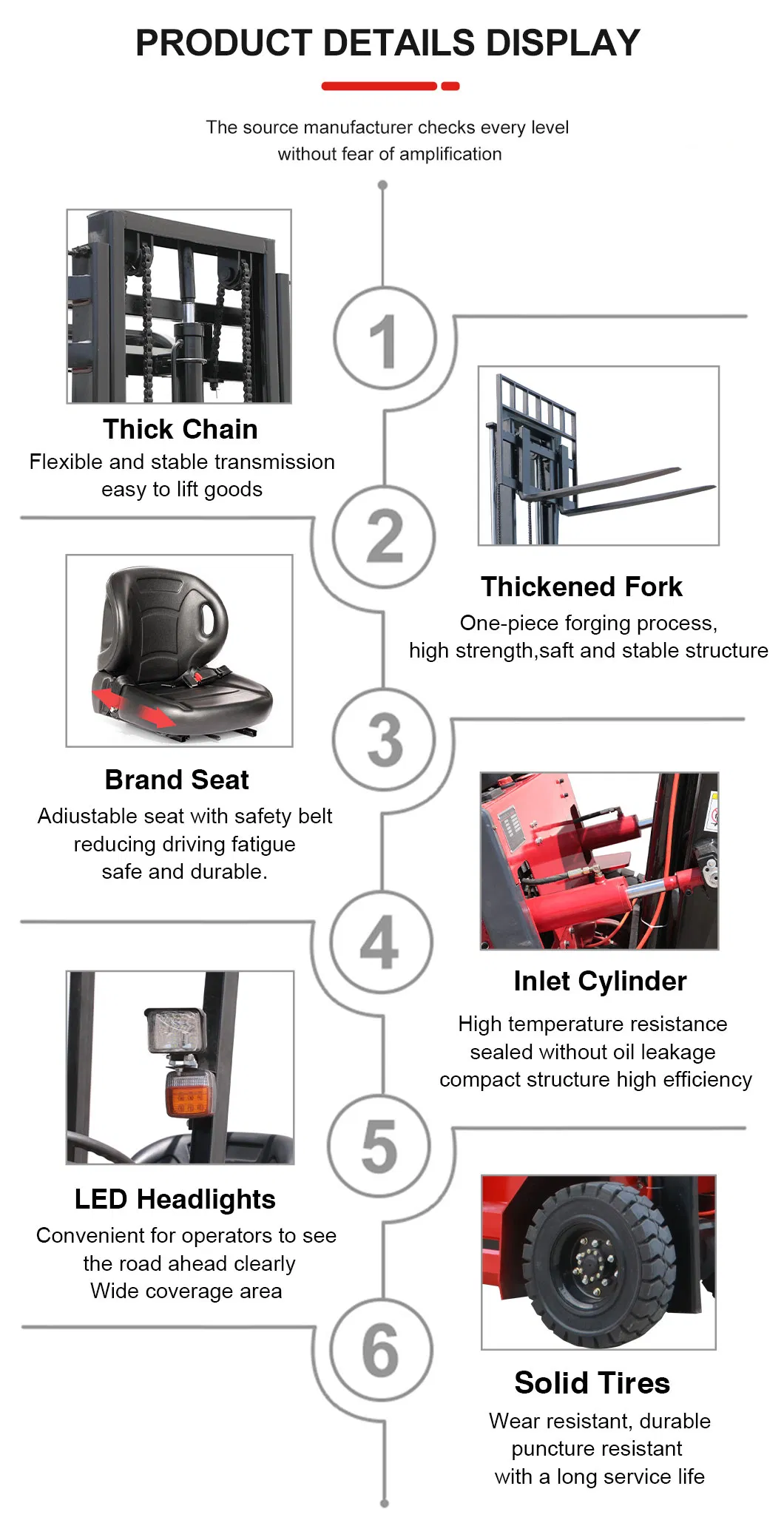 PRODUCT DETAILS DISPLAY

The source manufacturer checks every level without fear of amplification

1

Thick Chain
Flexible and stable transmission easy to lift goods

2

Thickened Fork
One-piece forging process, high strength,saft and stable structure

3

Brand Seat
Adiustable seat with safety belt reducing driving fatigue safe and durable.

4

Inlet Cylinder
High temperature resistance sealed without oil leakage compact structure high efficiency

5

LED Headlights
Convenient for operators to see the road ahead clearly Wide coverage area

6

Solid Tires
Wear resistant, durable puncture resistant with a long service life