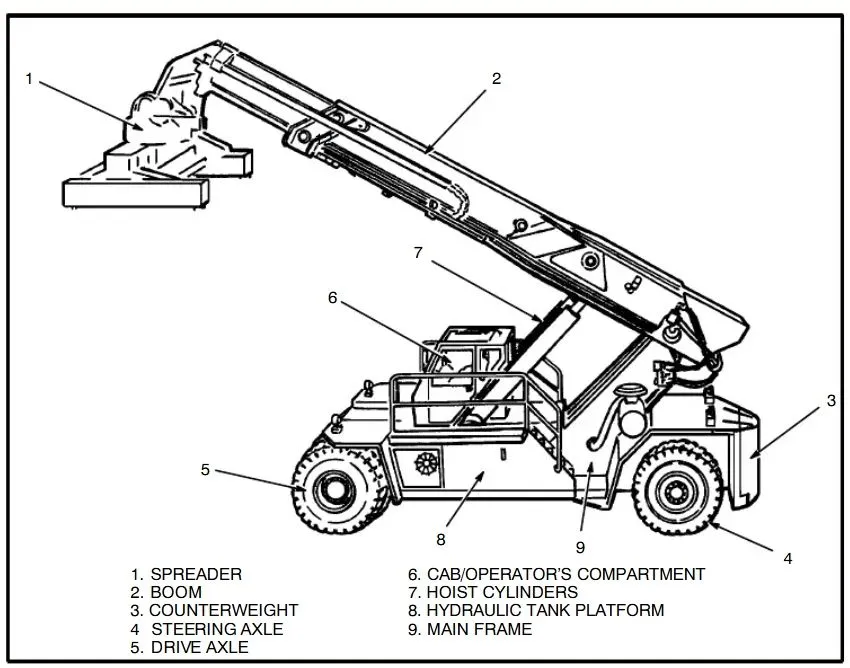 1
2
7
6
3
5
8
9
4

1. SPREADER
2. BOOM
3. COUNTERWEIGHT
4 STEERING AXLE
5. DRIVE AXLE

6. CAB/OPERATOR'S COMPARTMENT
7. HOIST CYLINDERS
8. HYDRAULIC TANK PLATFORM
9. MAIN FRAME