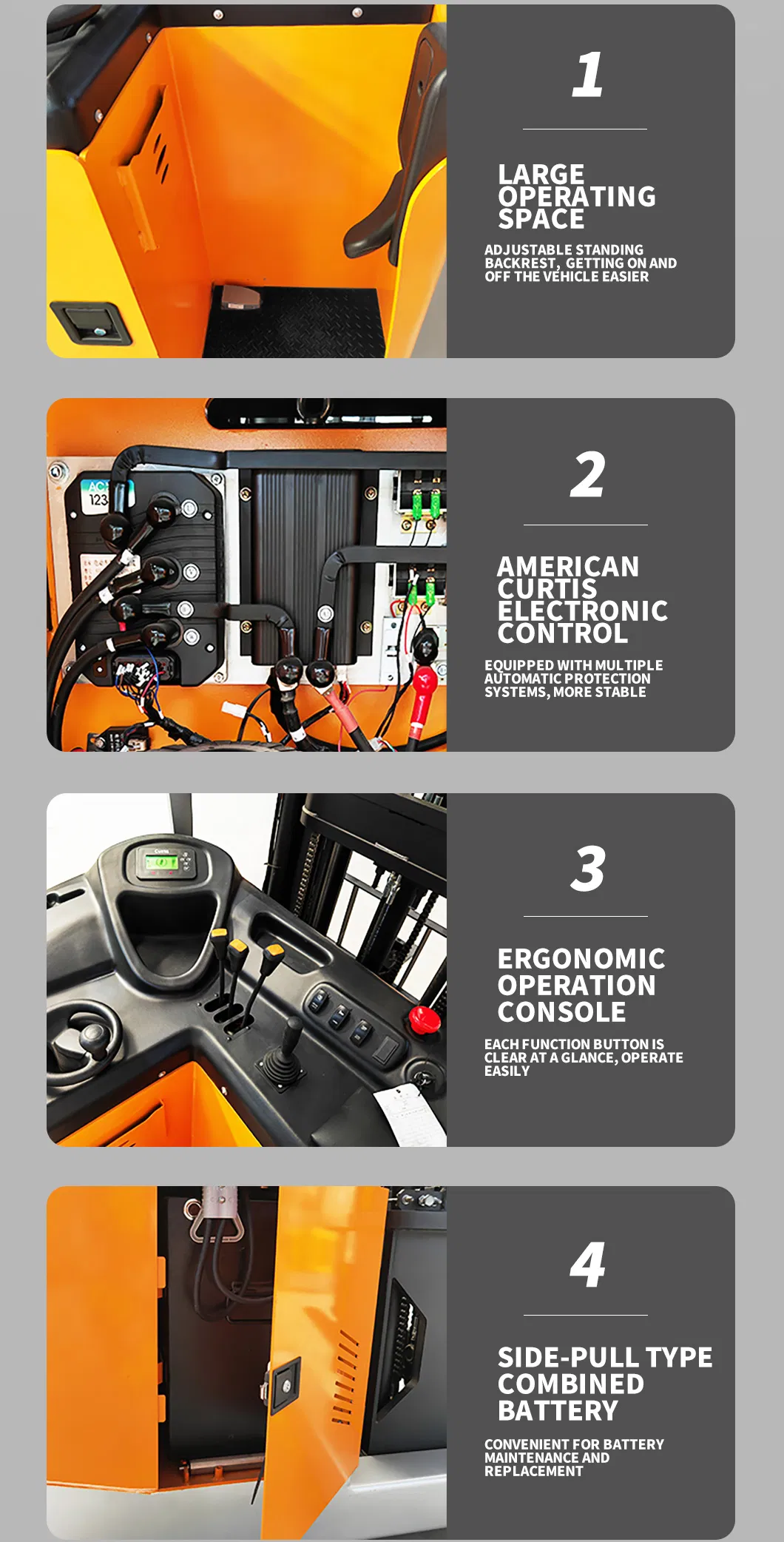 1

LARGE OPERATING SPACE

ADJUSTABLE STANDING BACKREST, GETTING ON AND OFF THE VEHICLE EASIER

AC 123

2

AMERICAN CURTIS ELECTRONIC CONTROL

EQUIPPED WITH MULTIPLE AUTOMATIC PROTECTION SYSTEMS, MORE STABLE

3

ERGONOMIC OPERATION CONSOLE

EACH FUNCTION BUTTON IS CLEAR AT A GLANCE, OPERATE EASILY

4

SIDE-PULL TYPE COMBINED BATTERY

CONVENIENT FOR BATTERY MAINTENANCE AND REPLACEMENT