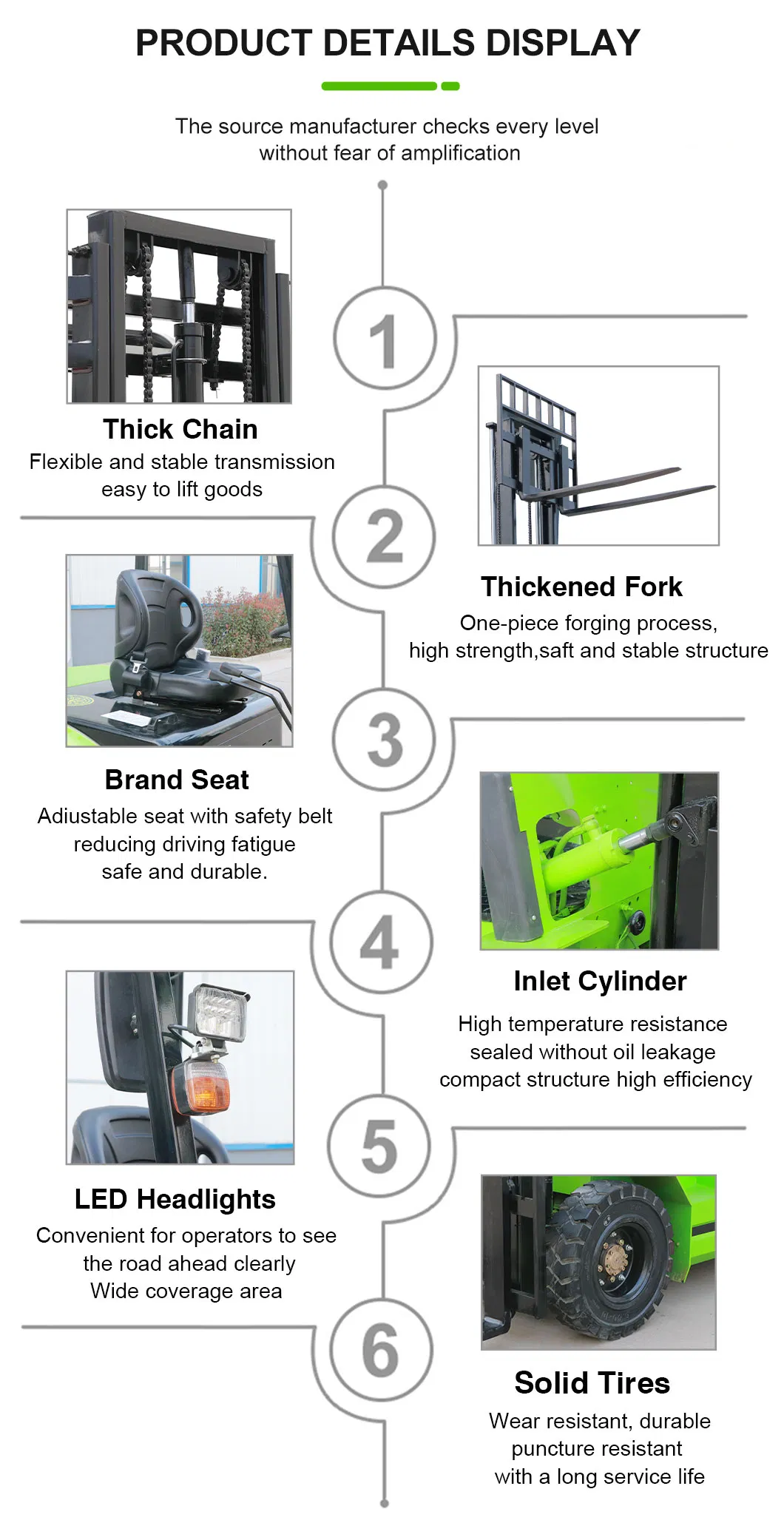 PRODUCT DETAILS DISPLAY

The source manufacturer checks every level without fear of amplification

1

Thick Chain
Flexible and stable transmission easy to lift goods

2

Thickened Fork
One-piece forging process, high strength,saft and stable structure

3

Brand Seat
Adiustable seat with safety belt reducing driving fatigue safe and durable.

4

Inlet Cylinder
High temperature resistance sealed without oil leakage compact structure high efficiency

5

LED Headlights
Convenient for operators to see the road ahead clearly Wide coverage area

6

Solid Tires
Wear resistant, durable puncture resistant with a long service life