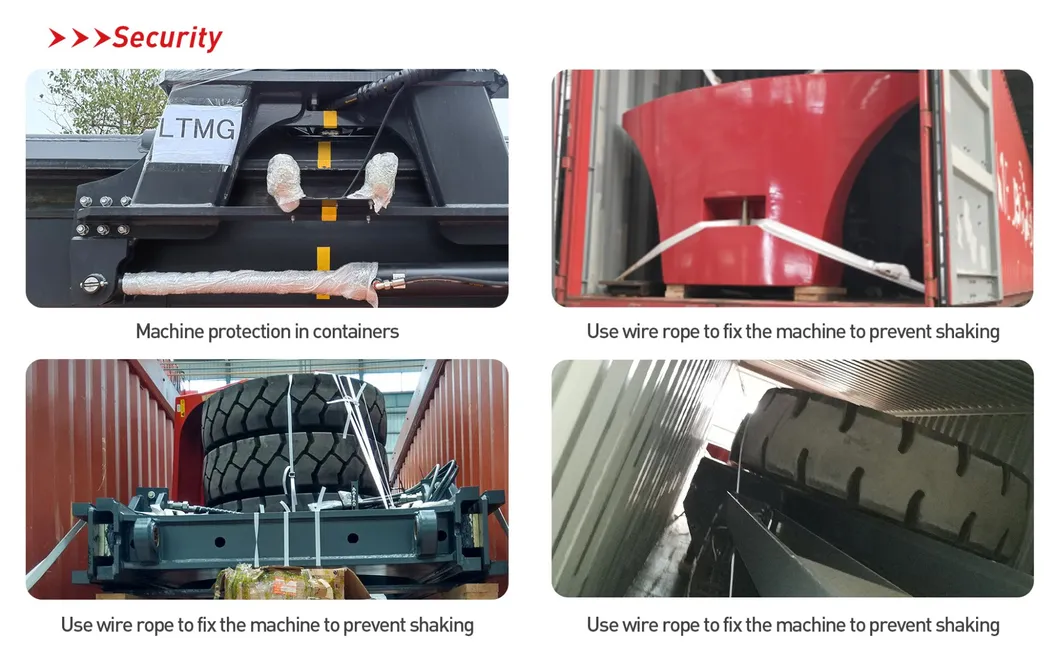 >>>Security

LTMG

Machine protection in containers

Use wire rope to fix the machine to prevent shaking

Use wire rope to fix the machine to prevent shaking

Use wire rope to fix the machine to prevent shaking