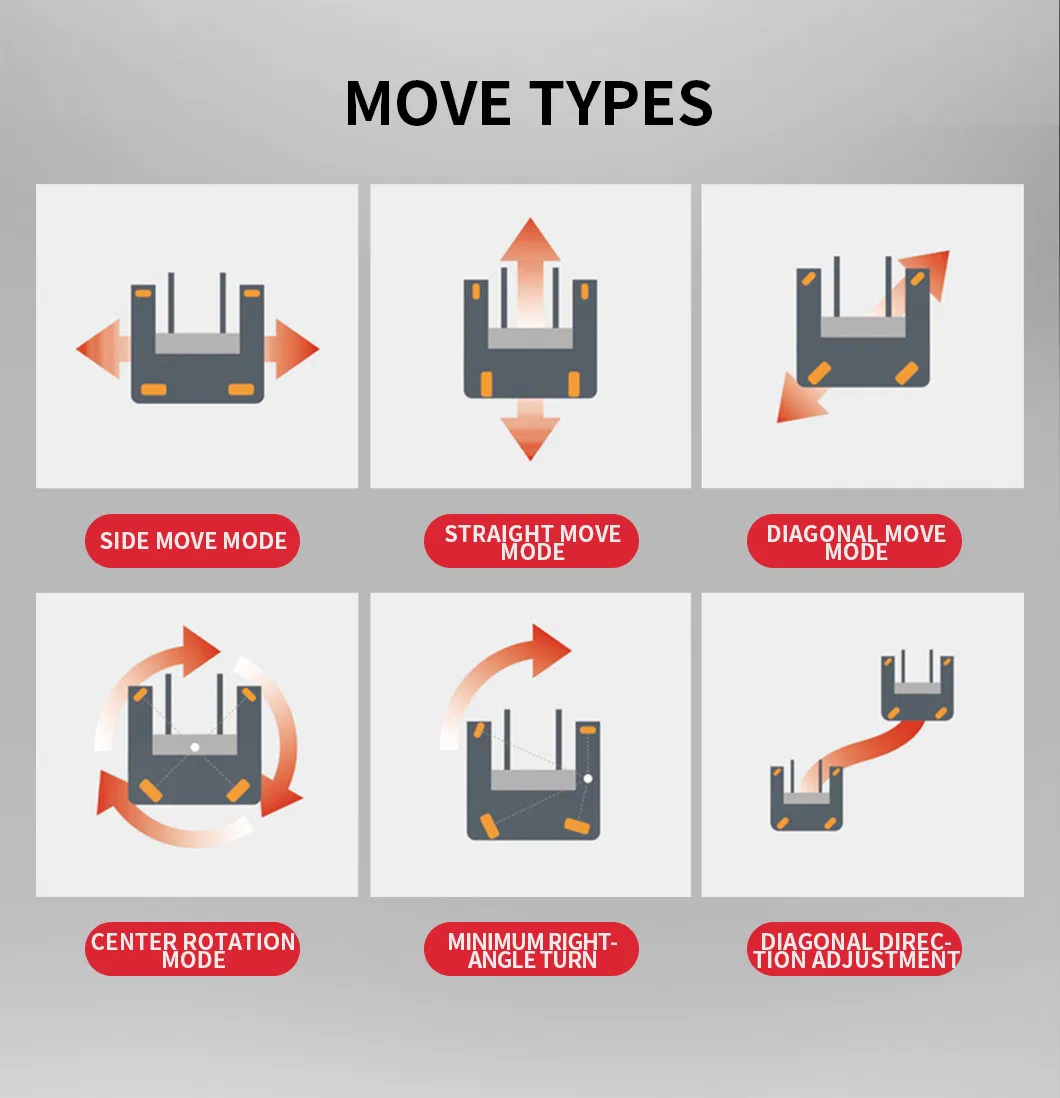 MOVE TYPES

SIDE MOVE MODE

STRAIGHT MOVE MODE

DIAGONAL MOVE MODE

CENTER ROTATION MODE

MINIMUM RIGHT-ANGLE TURN

DIAGONAL DIRECTION ADJUSTMENT