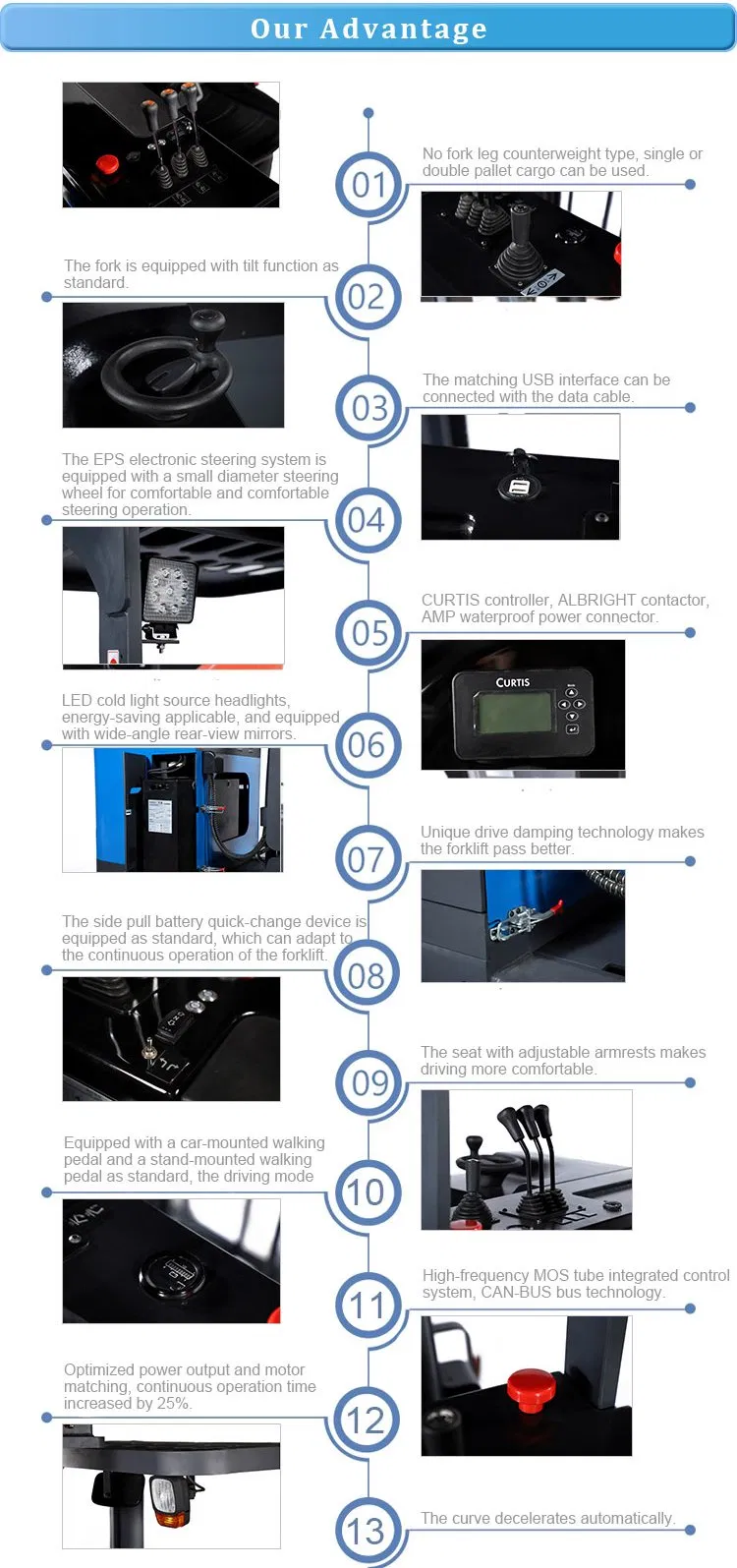 Our Advantage

01

No fork leg counterweight type, single or double pallet cargo can be used.

02

The fork is equipped with tilt function as standard.

03

The matching USB interface can be connected with the data cable.

04

The EPS electronic steering system is equipped with a small diameter steering wheel for comfortable and comfortable steering operation.

05

CURTIS controller, ALBRIGHT contactor, AMP waterproof power connector.

CURTIS

06

LED cold light source headlights, energy-saving applicable, and equipped with wide-angle rear-view mirrors.

07

Unique drive damping technology makes the forklift pass better.

08

The side pull battery quick-change device is equipped as standard, which can adapt to the continuous operation of the forklift.

09

The seat with adjustable armrests makes driving more comfortable.

10

Equipped with a car-mounted walking pedal and a stand-mounted walking pedal as standard, the driving mode

11

High-frequency MOS tube integrated control system, CAN-BUS bus technology.

12

Optimized power output and motor matching, continuous operation time increased by 25%.

13

The curve decelerates automatically.