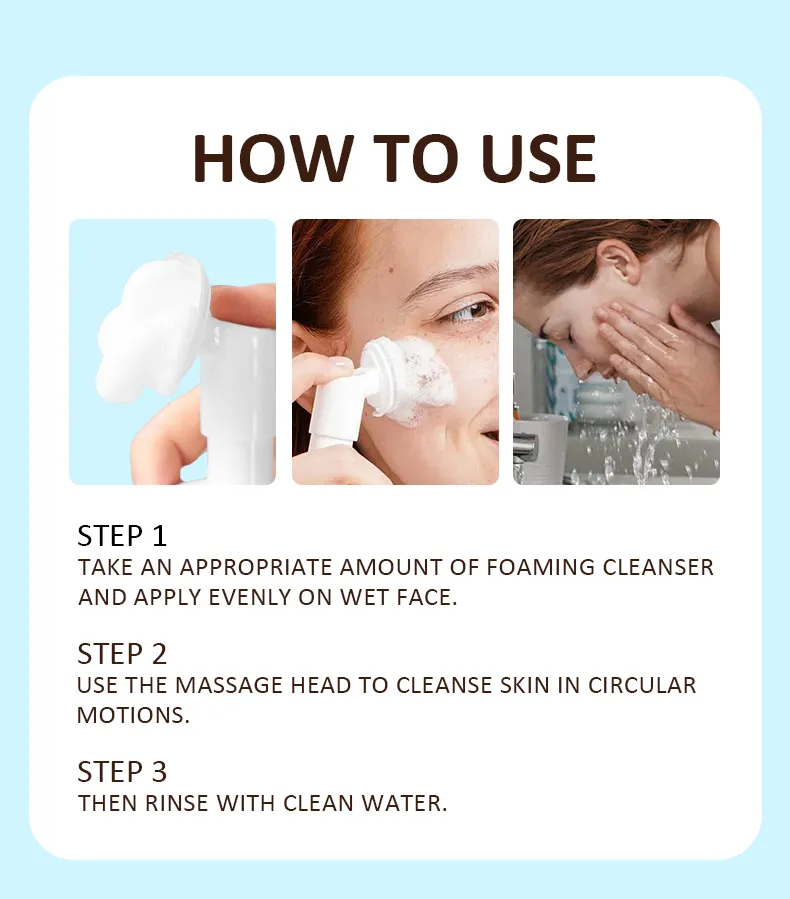 HOW TO USE

STEP 1
TAKE AN APPROPRIATE AMOUNT OF FOAMING CLEANSER AND APPLY EVENLY ON WET FACE.

STEP 2
USE THE MASSAGE HEAD TO CLEANSE SKIN IN CIRCULAR MOTIONS.

STEP 3
THEN RINSE WITH CLEAN WATER.