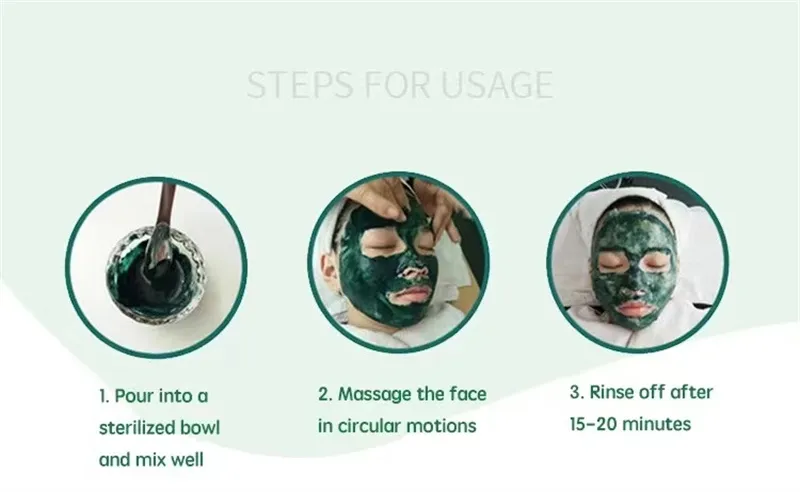 STEPS FOR USAGE

1. Pour into a sterilized bowl and mix well

2. Massage the face in circular motions

3. Rinse off after 15-20 minutes