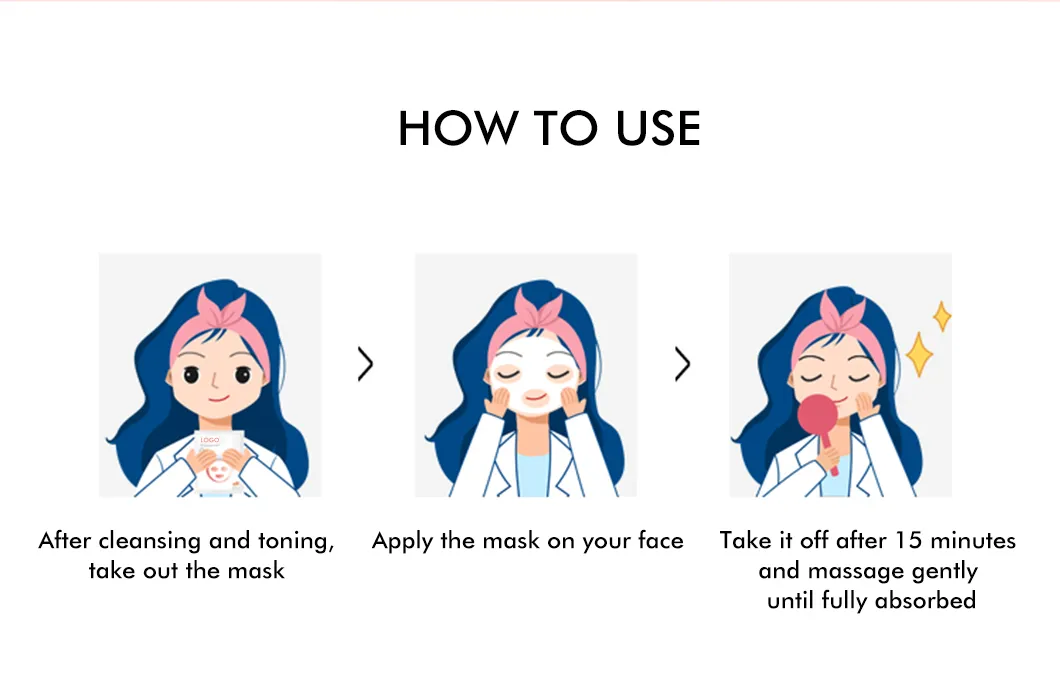 HOW TO USE

LOGO

After cleansing and toning, take out the mask

Apply the mask on your face

Take it off after 15 minutes and massage gently until fully absorbed