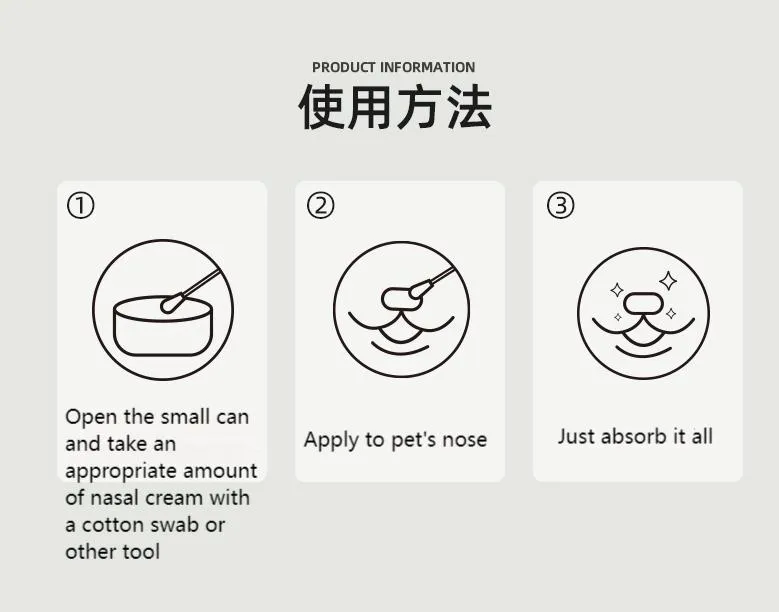 PRODUCT INFORMATION
使用方法

①

Open the small can and take an appropriate amount of nasal cream with a cotton swab or other tool

②

Apply to pet's nose

③

Just absorb it all