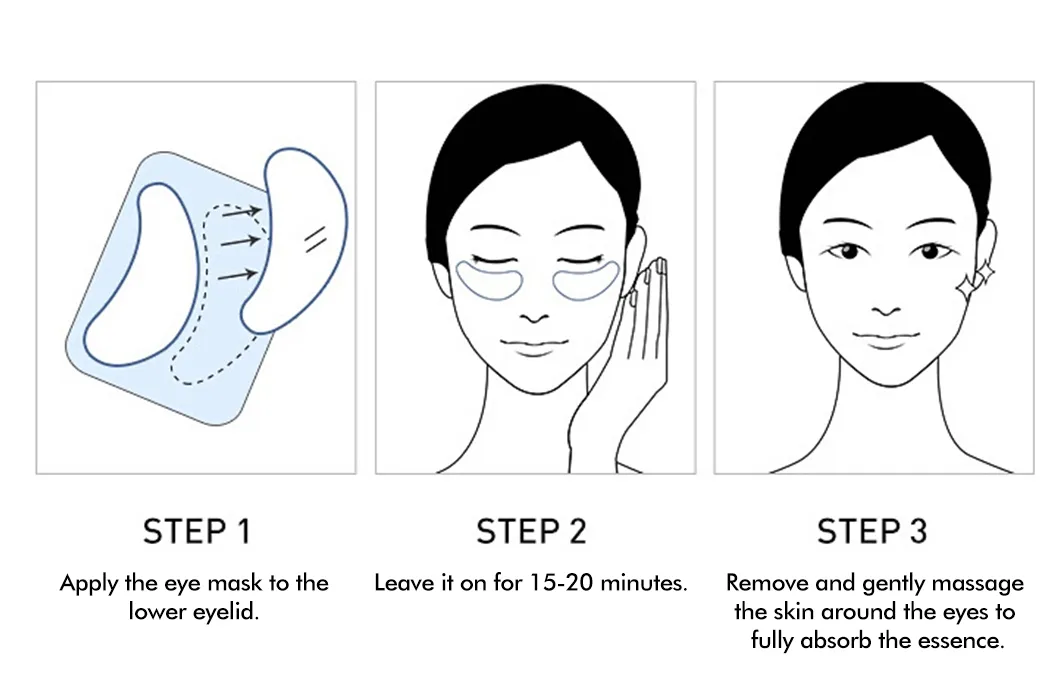 STEP 1
Apply the eye mask to the lower eyelid.

STEP 2
Leave it on for 15-20 minutes.

STEP 3
Remove and gently massage the skin around the eyes to fully absorb the essence.