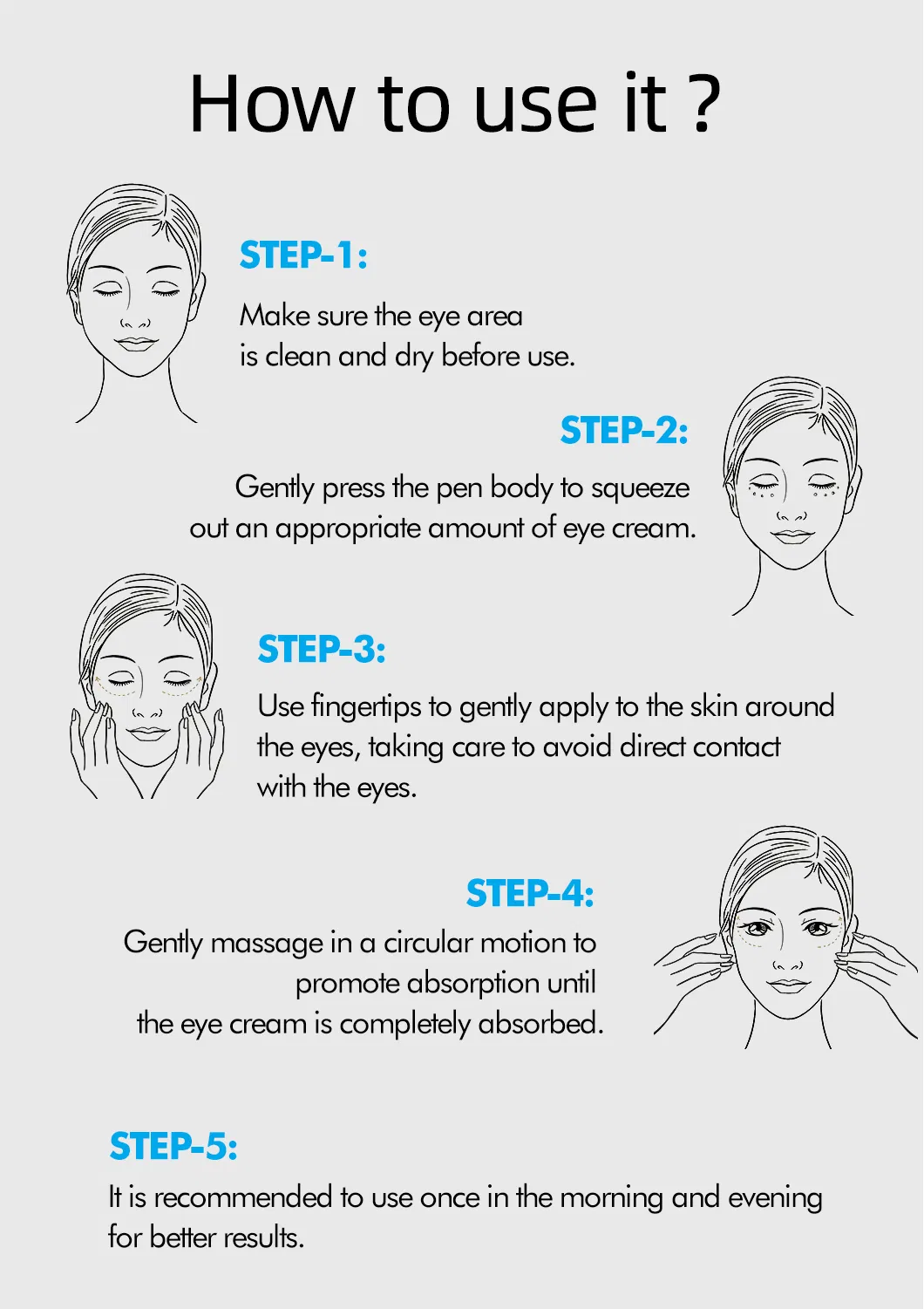 How to use it ?

STEP-1:

Make sure the eye area is clean and dry before use.

STEP-2:

Gently press the pen body to squeeze out an appropriate amount of eye cream.

STEP-3:

Use fingertips to gently apply to the skin around the eyes, taking care to avoid direct contact with the eyes.

STEP-4:

Gently massage in a circular motion to promote absorption until the eye cream is completely absorbed.

STEP-5:

It is recommended to use once in the morning and evening for better results.