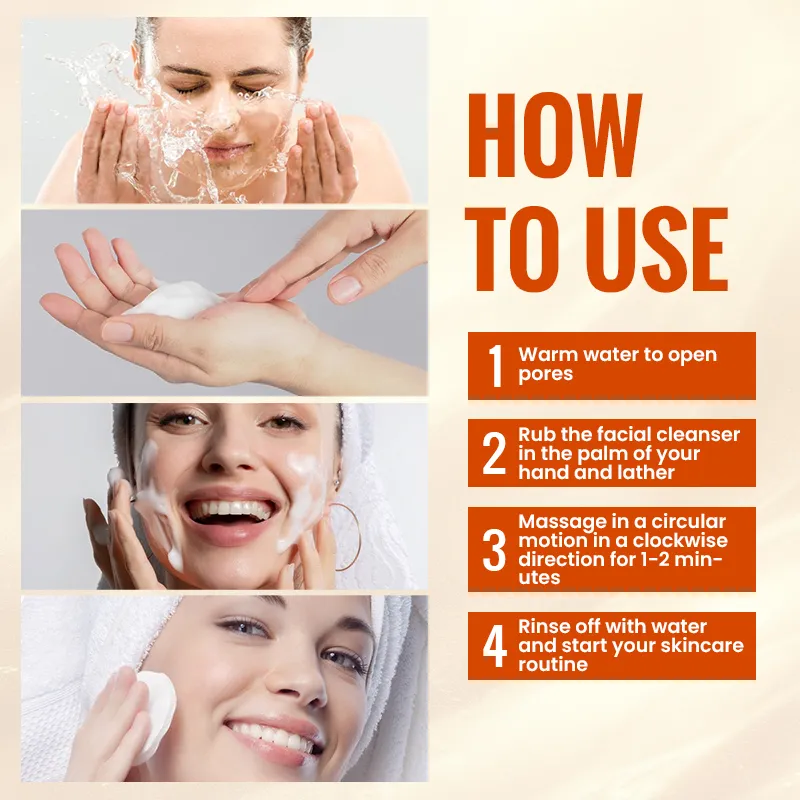 HOW TO USE

1 Warm water to open pores

2 Rub the facial cleanser in the palm of your hand and lather

3 Massage in a circular motion in a clockwise direction for 1-2 minutes

4 Rinse off with water and start your skincare routine