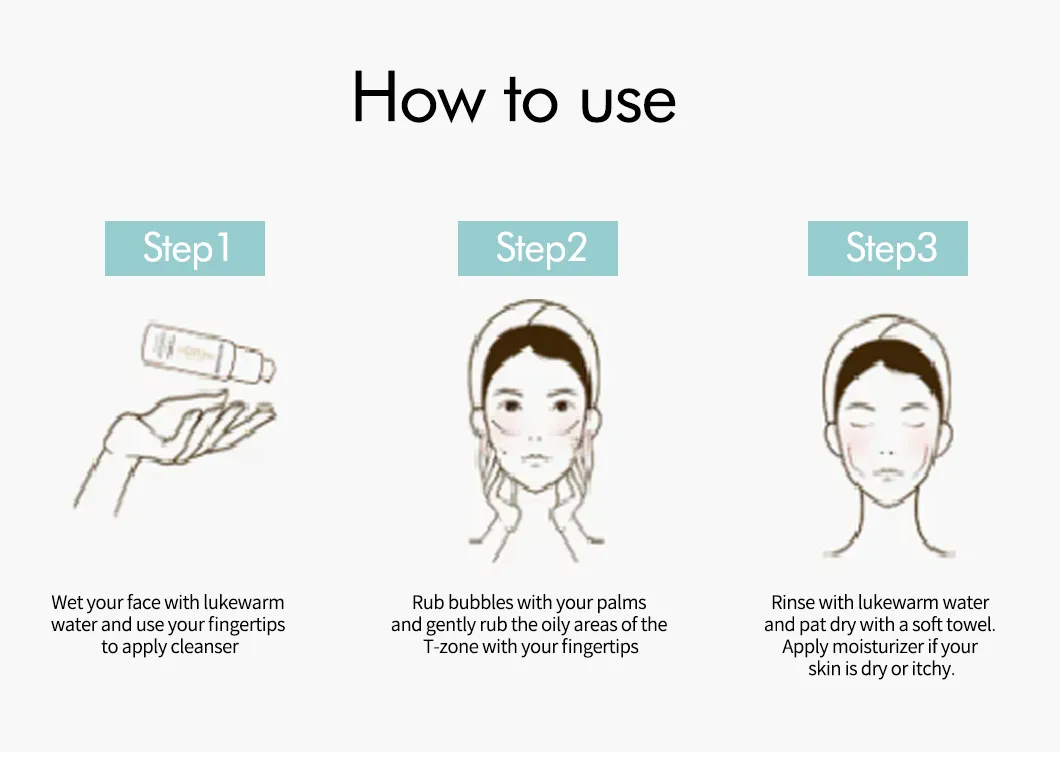 How to use

Step1

Wet your face with lukewarm water and use your fingertips to apply cleanser

Step2

Rub bubbles with your palms and gently rub the oily areas of the T-zone with your fingertips

Step3

Rinse with lukewarm water and pat dry with a soft towel. Apply moisturizer if your skin is dry or itchy.