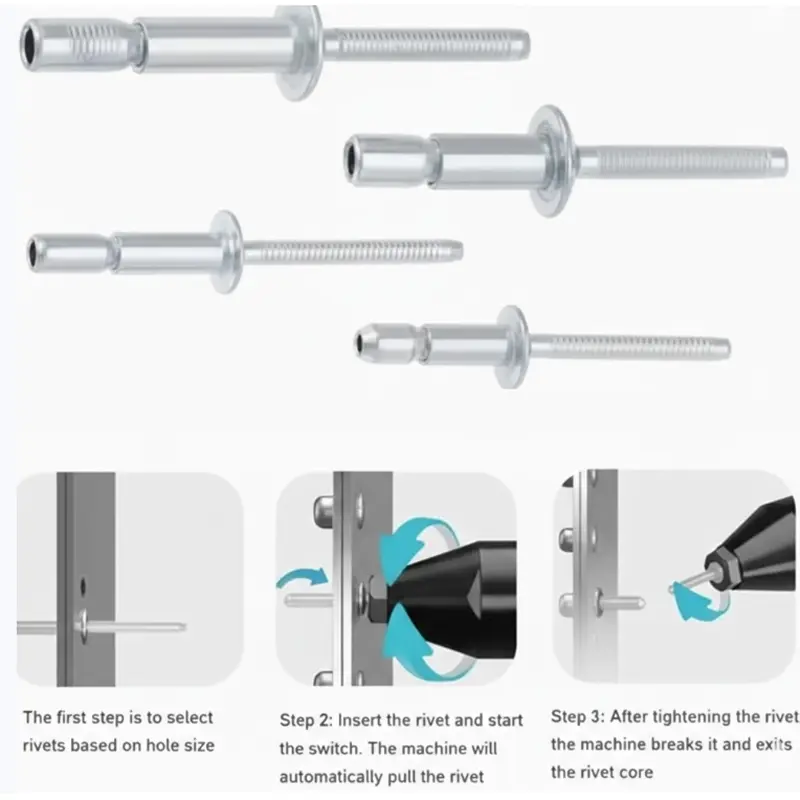 The first step is to select rivets based on hole size

Step 2: Insert the rivet and start the switch. The machine will automatically pull the rivet

Step 3: After tightening the rivet the machine breaks it and exits the rivet core