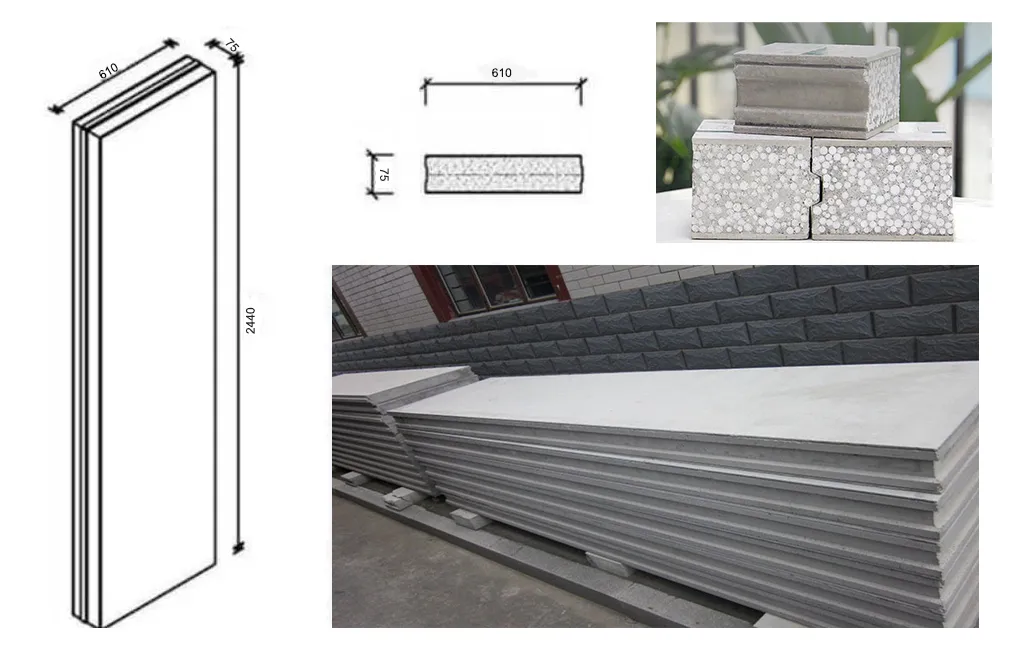 610
75
2440
610
75