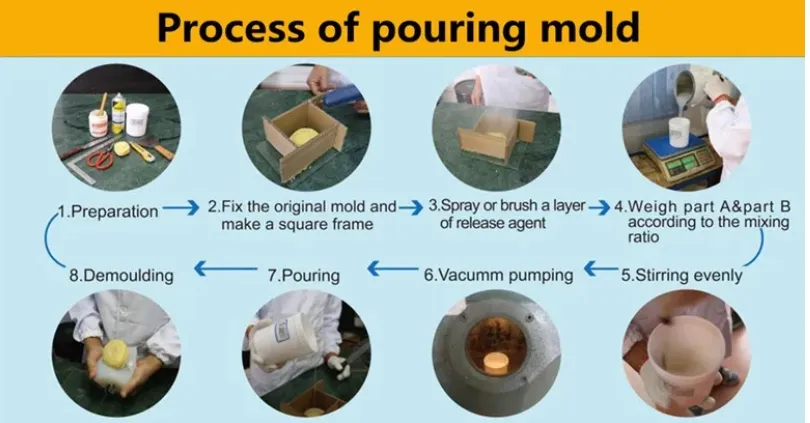 Process of pouring mold

1.Preparation

2.Fix the original mold and make a square frame

3.Spray or brush a layer of release agent

4.Weigh part A&part B according to the mixing ratio

5.Stirring evenly

6.Vacumm pumping

7.Pouring

8.Demoulding