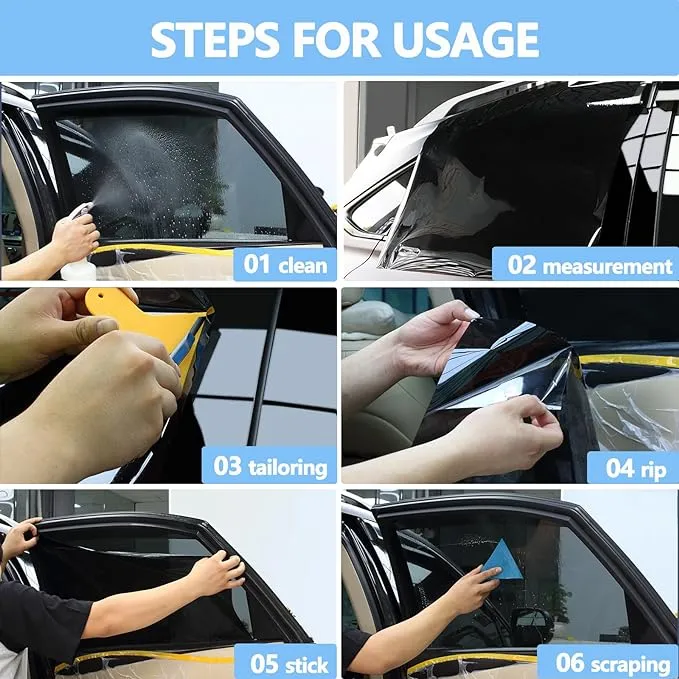 STEPS FOR USAGE

01 clean

02 measurement

03 tailoring

04 rip

05 stick

06 scraping