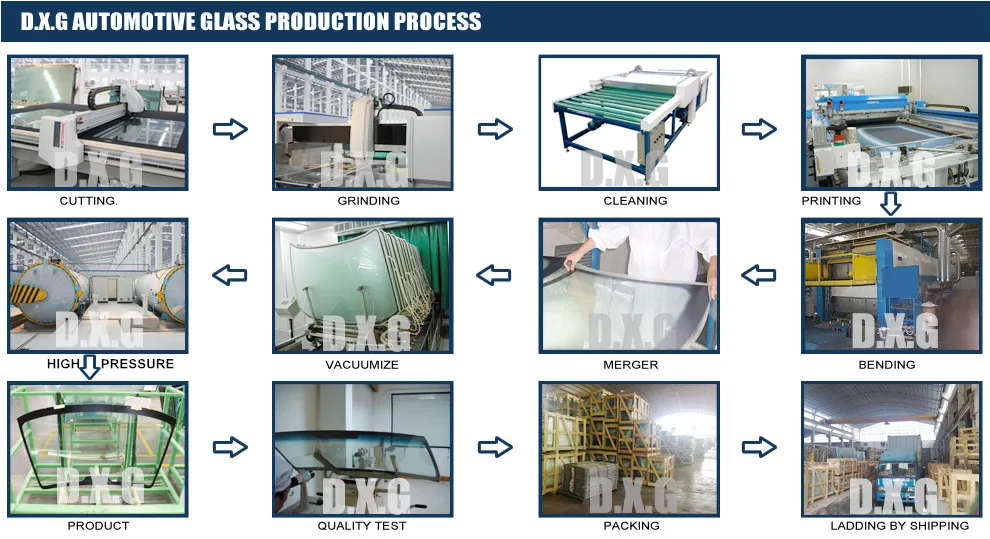 D.X.G AUTOMOTIVE GLASS PRODUCTION PROCESS

D.X.G
CUTTING.

D.X.G
GRINDING

D.X.G
CLEANING

D.X.G
PRINTING

D.X.G
BENDING

D.X.G
MERGER

D.X.G
VACUUMIZE

D.X.G
HIGH PRESSURE

D.X.G
PRODUCT

D.X.G
QUALITY TEST

D.X.G
PACKING

D.X.G
LADDING BY SHIPPING