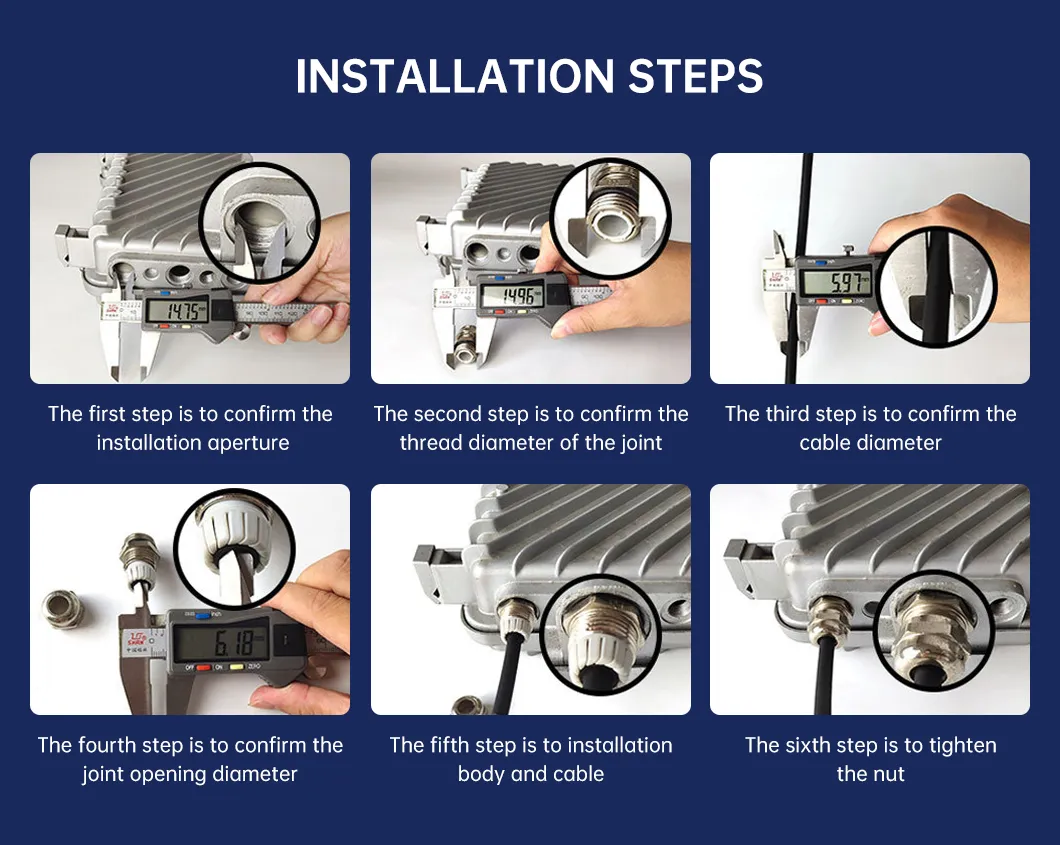 INSTALLATION STEPS

14.75

The first step is to confirm the installation aperture

14.96

The second step is to confirm the thread diameter of the joint

5.97

The third step is to confirm the cable diameter

6.18

OFF ON ZERO

The fourth step is to confirm the joint opening diameter

The fifth step is to installation body and cable

The sixth step is to tighten the nut