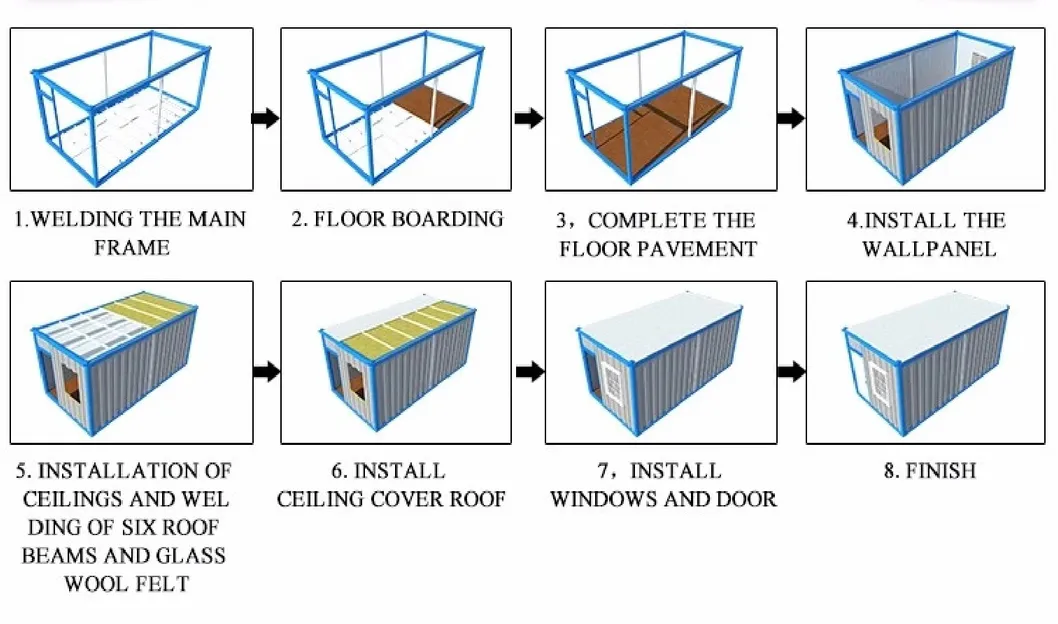 1.WELDING THE MAIN FRAME

2. FLOOR BOARDING

3，COMPLETE THE FLOOR PAVEMENT

4.INSTALL THE WALLPANEL

5. INSTALLATION OF CEILINGS AND WEL DING OF SIX ROOF BEAMS AND GLASS WOOL FELT

6. INSTALL CEILING COVER ROOF

7，INSTALL WINDOWS AND DOOR

8. FINISH