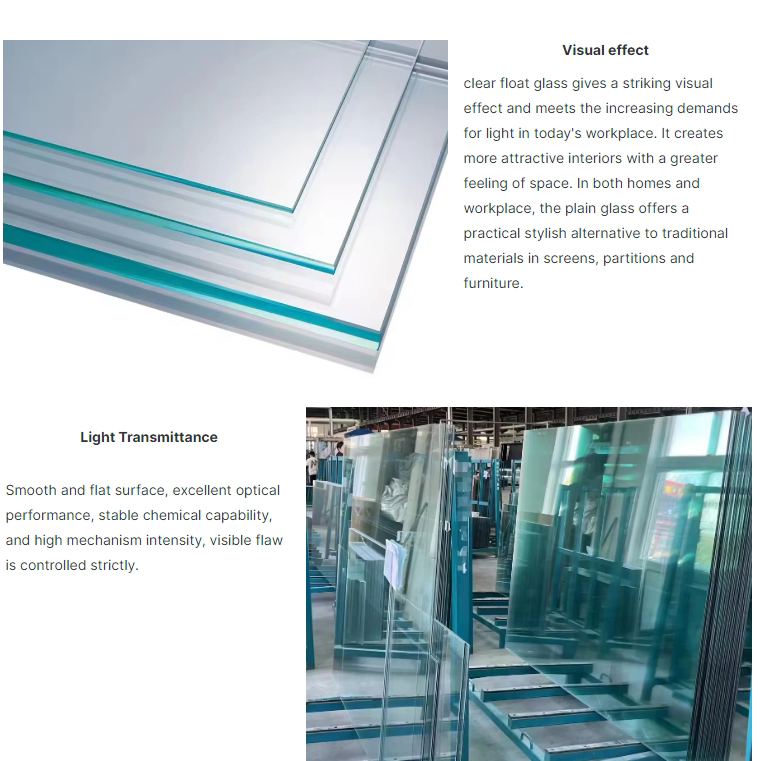 Visual effect

clear float glass gives a striking visual effect and meets the increasing demands for light in today's workplace. It creates more attractive interiors with a greater feeling of space. In both homes and workplace, the plain glass offers a practical stylish alternative to traditional materials in screens, partitions and furniture.

Light Transmittance

Smooth and flat surface, excellent optical performance, stable chemical capability, and high mechanism intensity, visible flaw is controlled strictly.