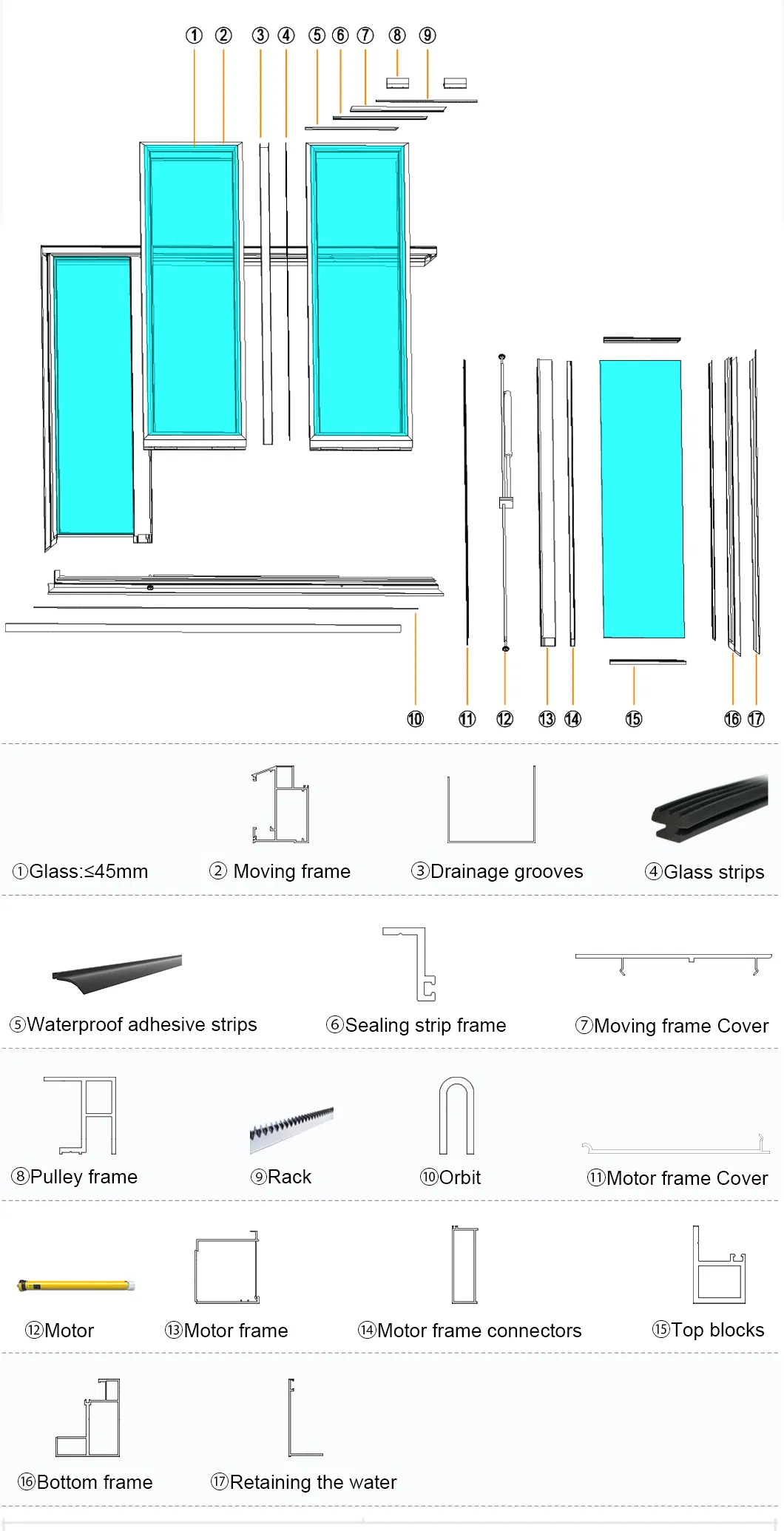 ① ② ③ ④ ⑤ ⑥ ⑦ ⑧ ⑨

⑩ ⑪ ⑫ ⑬ ⑭ ⑮ ⑯ ⑰

①Glass:≤45mm
② Moving frame
③Drainage grooves
④Glass strips

⑤Waterproof adhesive strips
⑥Sealing strip frame
⑦Moving frame Cover

⑧Pulley frame
⑨Rack
⑩Orbit
⑪Motor frame Cover

⑫Motor
⑬Motor frame
⑭Motor frame connectors
⑮Top blocks

⑯Bottom frame
⑰Retaining the water