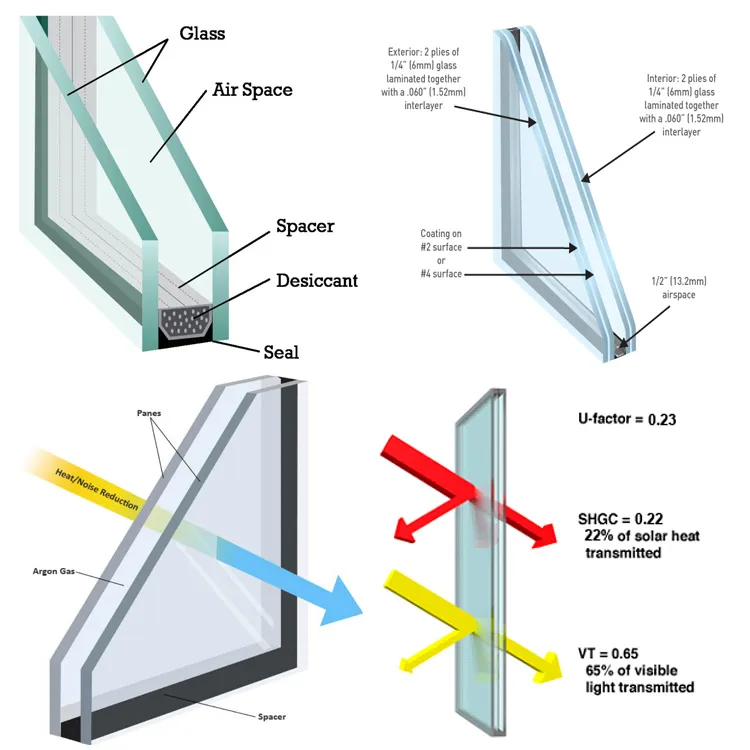 Glass

Air Space

Spacer

Desiccant

Seal

Exterior: 2 plies of 1/4" (6mm) glass laminated together with a .060" (1.52mm) interlayer

Interior: 2 plies of 1/4" (6mm) glass laminated together with a .060" (1.52mm) interlayer

Coating on #2 surface or #4 surface

1/2" (13.2mm) airspace

Panes

Heat/Noise Reduction

Argon Gas

Spacer

U-factor = 0.23

SHGC = 0.22
22% of solar heat transmitted

VT = 0.65
65% of visible light transmitted