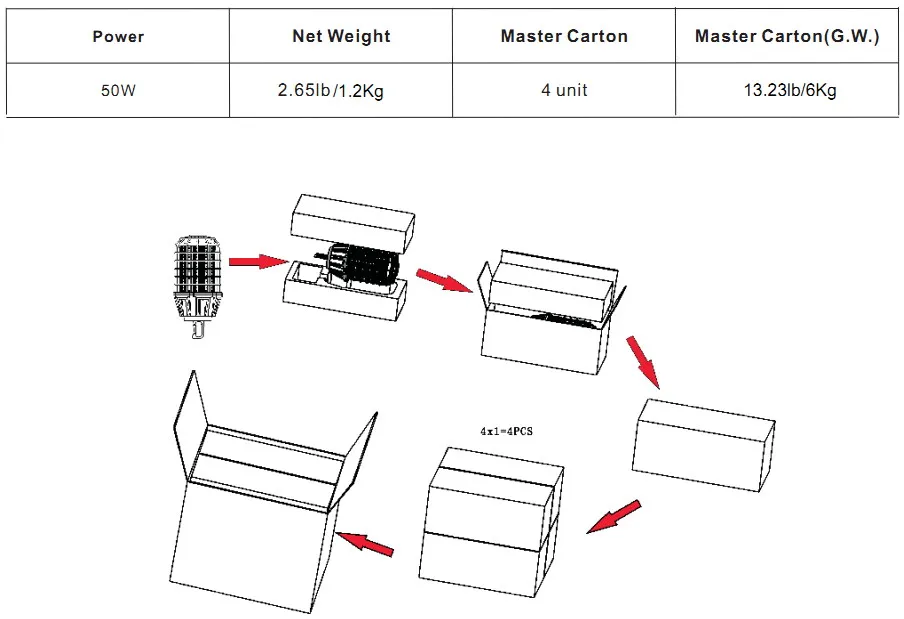 | Power | Net Weight | Master Carton | Master Carton(G.W.) |
|---|---|---|---|
| 50W | 2.65lb/1.2Kg | 4 unit | 13.23lb/6Kg |

4x1=4PCS