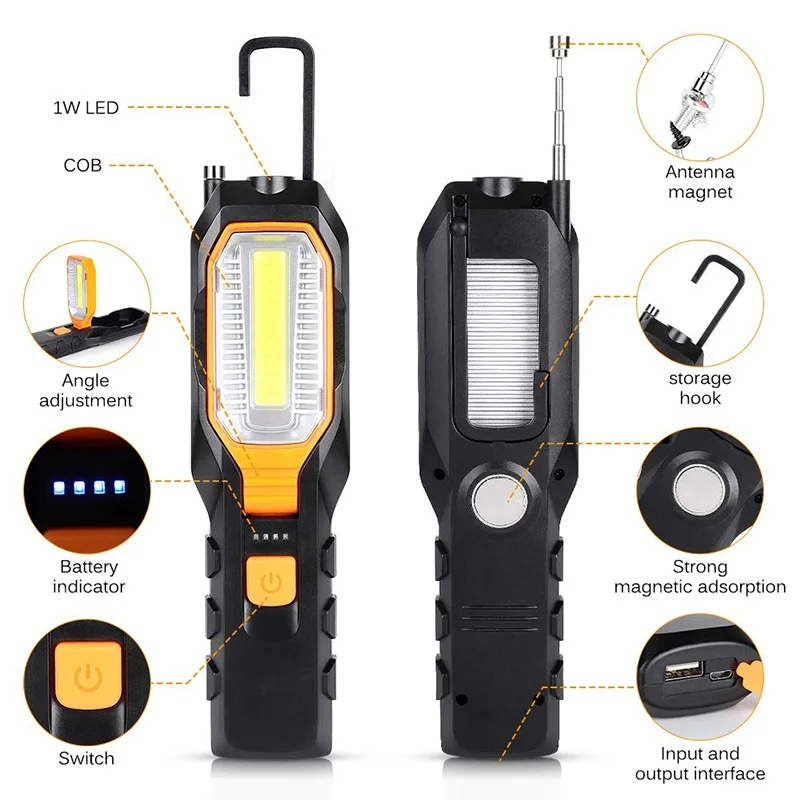 1W LED

COB

Angle adjustment

Battery indicator

Switch

Antenna magnet

storage hook

Strong magnetic adsorption

Input and output interface