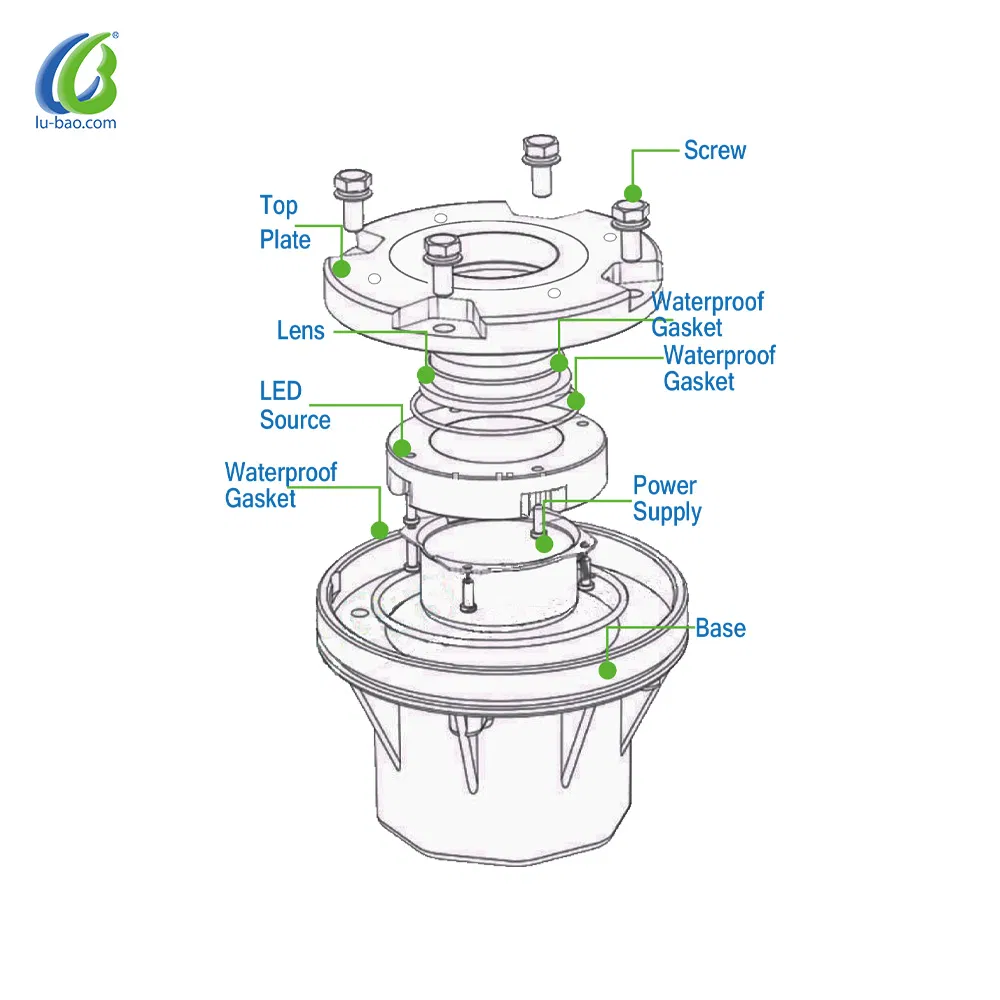 lu-bao.com

Screw

Top Plate

Waterproof Gasket

Lens

Waterproof Gasket

LED Source

Waterproof Gasket

Power Supply

Base