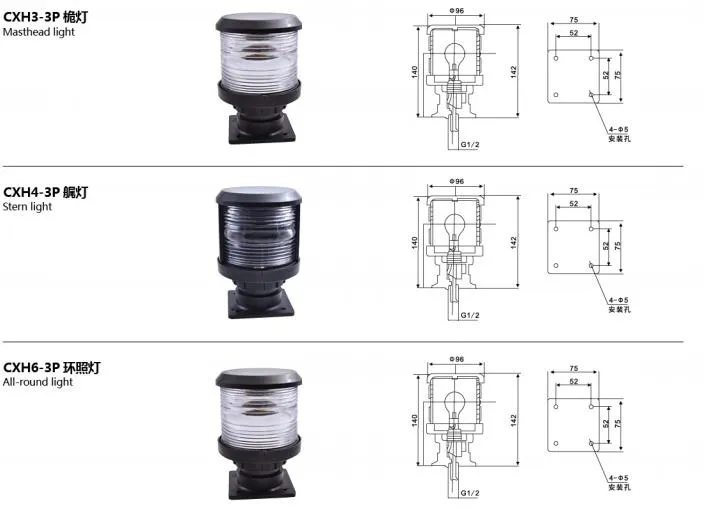 CXH3-3P 桅灯
Masthead light

Φ96
140
142
G1/2
75
52
52
75
4-Φ5
安装孔

CXH4-3P 艉灯
Stern light

Φ96
140
142
G1/2
75
52
52
75
4-Φ5
安装孔

CXH6-3P 环照灯
All-round light

Φ96
140
142
G1/2
75
52
52
75
4-Φ5
安装孔