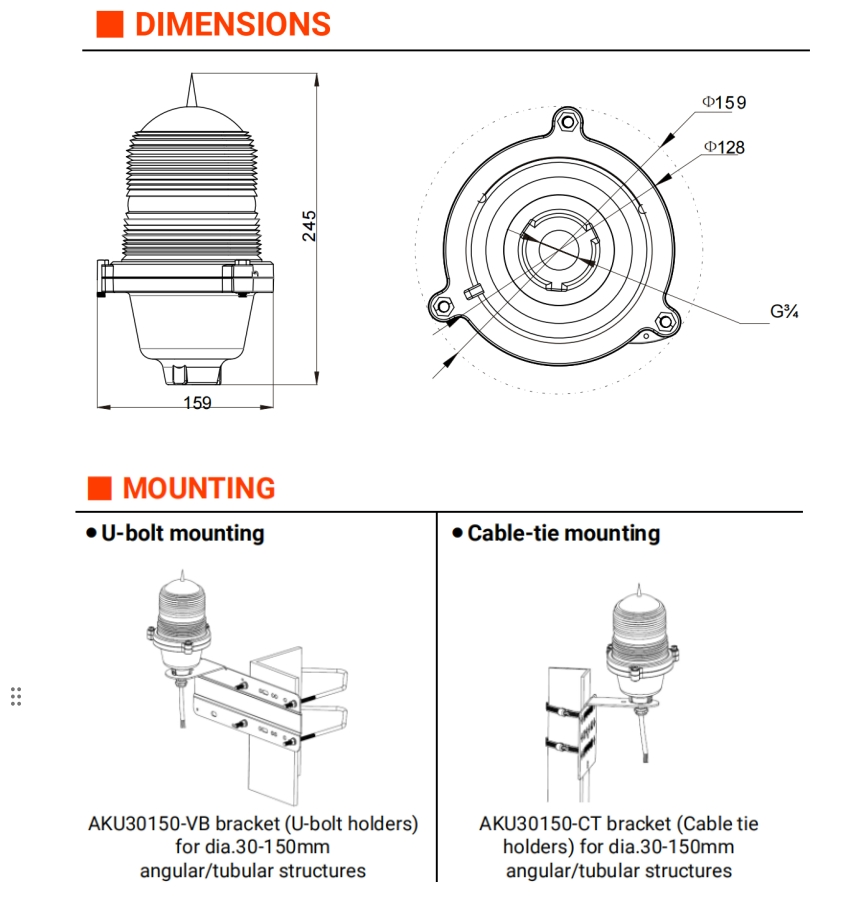 DIMENSIONS

245

159

Φ159

Φ128

G¾

MOUNTING

• U-bolt mounting

AKU30150-VB bracket (U-bolt holders) for dia.30-150mm angular/tubular structures

• Cable-tie mounting

AKU30150-CT bracket (Cable tie holders) for dia.30-150mm angular/tubular structures