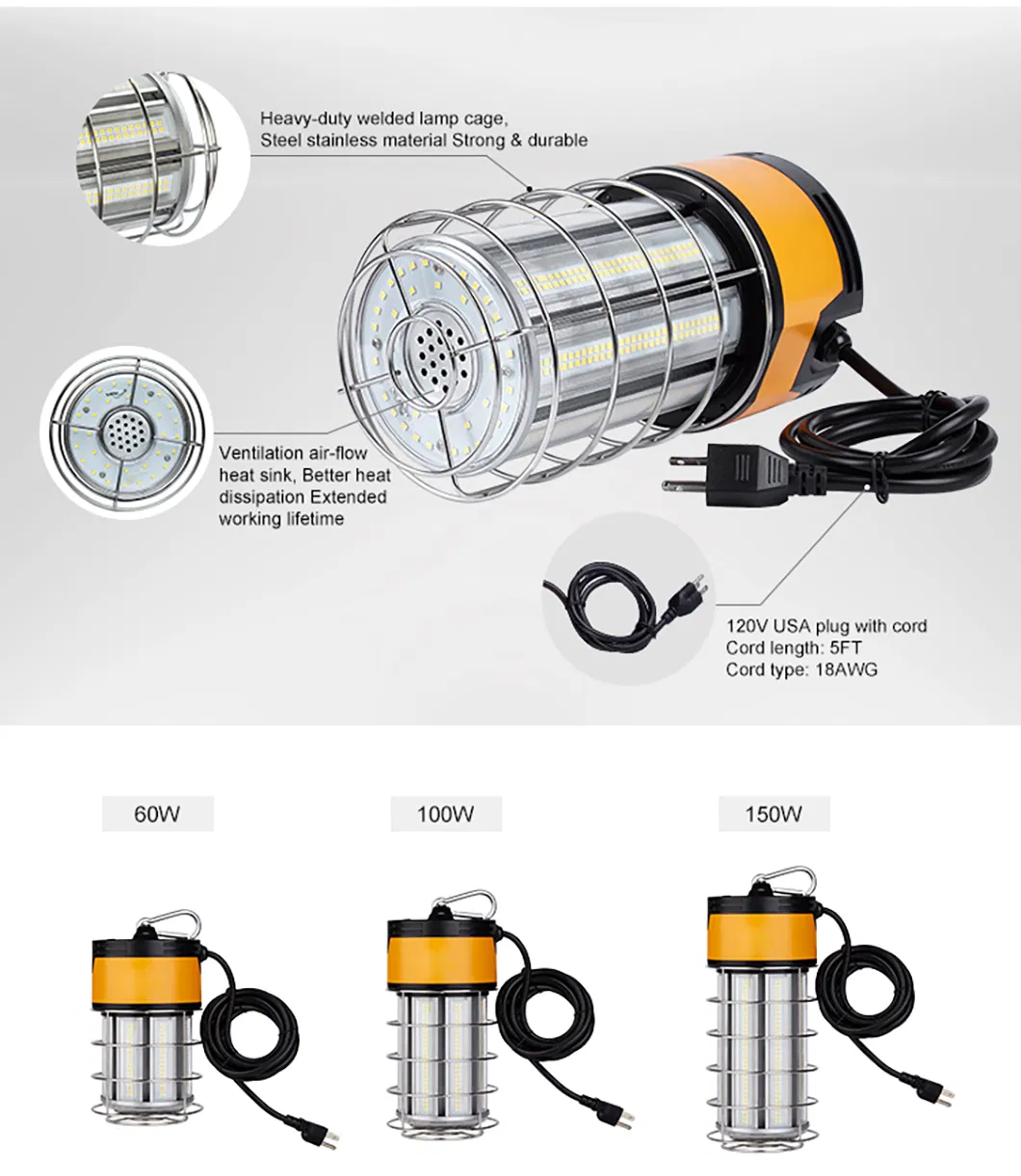 Heavy-duty welded lamp cage,
Steel stainless material Strong & durable

Ventilation air-flow heat sink, Better heat dissipation Extended working lifetime

120V USA plug with cord
Cord length: 5FT
Cord type: 18AWG

60W

100W

150W