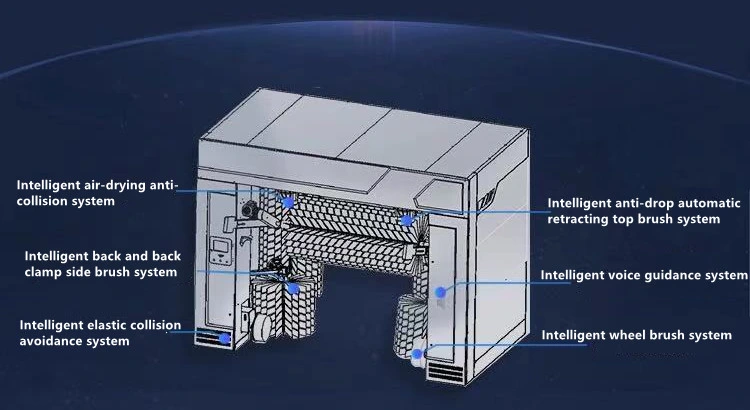 Intelligent air-drying anti-collision system

Intelligent back and back clamp side brush system

Intelligent elastic collision avoidance system

Intelligent anti-drop automatic retracting top brush system

Intelligent voice guidance system

Intelligent wheel brush system