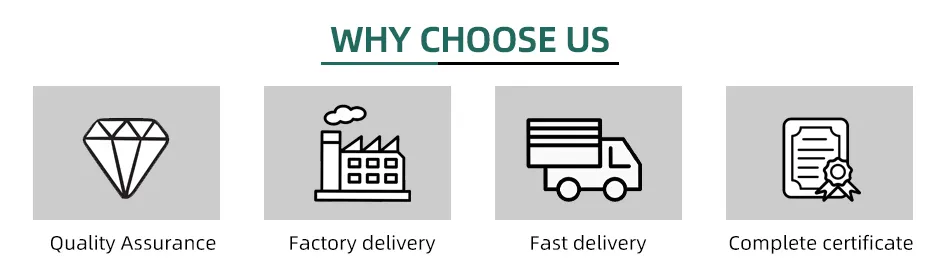 WHY CHOOSE US

Quality Assurance

Factory delivery

Fast delivery

Complete certificate