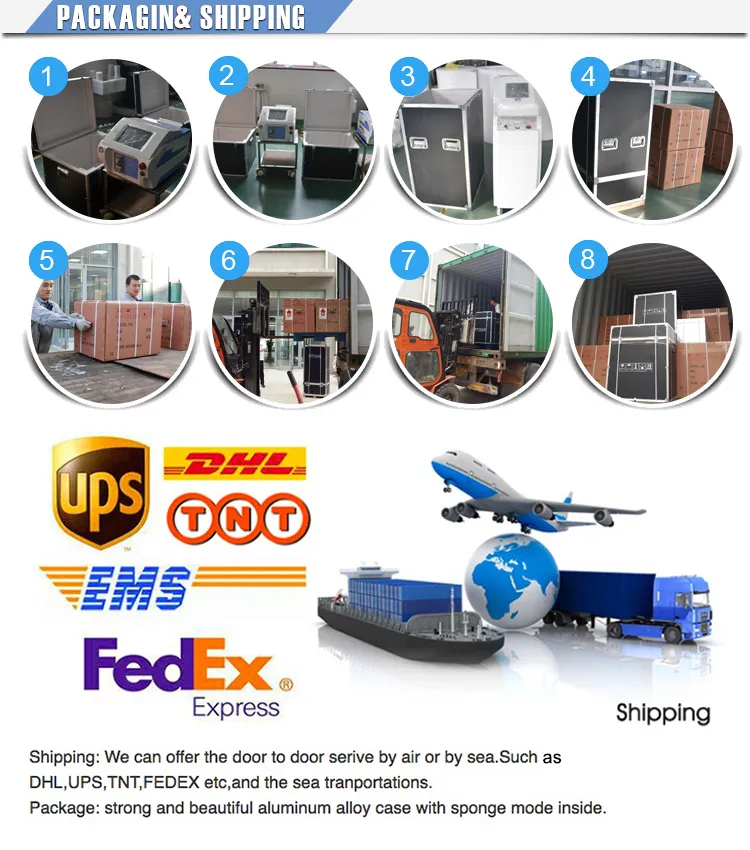 PACKAGIN& SHIPPING

1

2

3

4

5

6

7

8

UPS

DHL

TNT

EMS

FedEx®
Express

Shipping

Shipping: We can offer the door to door serive by air or by sea.Such as DHL,UPS,TNT,FEDEX etc,and the sea tranportations.
Package: strong and beautiful aluminum alloy case with sponge mode inside.