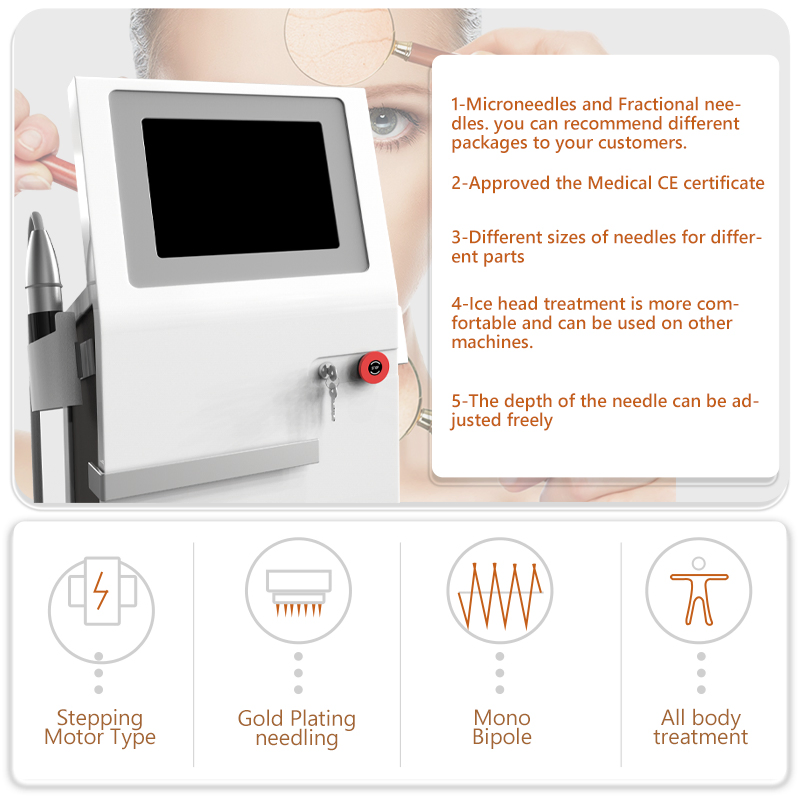 1-Microneedles and Fractional needles. you can recommend different packages to your customers.

2-Approved the Medical CE certificate

3-Different sizes of needles for different parts

4-Ice head treatment is more comfortable and can be used on other machines.

5-The depth of the needle can be adjusted freely

STOP

Stepping Motor Type

Gold Plating needling

Mono Bipole

All body treatment