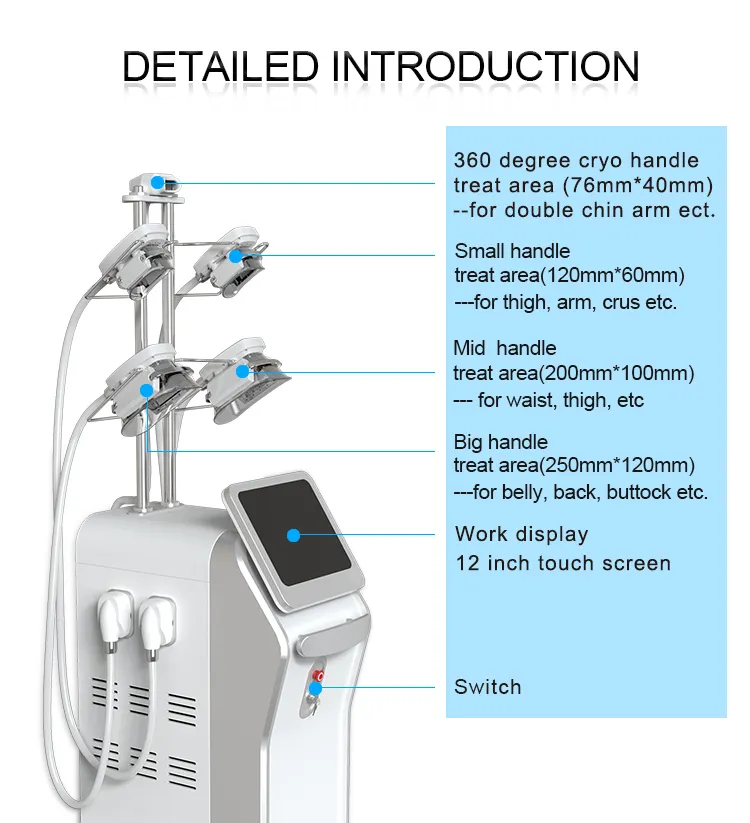 DETAILED INTRODUCTION

360 degree cryo handle
treat area (76mm*40mm)
--for double chin arm ect.

Small handle
treat area(120mm*60mm)
---for thigh, arm, crus etc.

Mid handle
treat area(200mm*100mm)
--- for waist, thigh, etc

Big handle
treat area(250mm*120mm)
---for belly, back, buttock etc.

Work display
12 inch touch screen

Switch