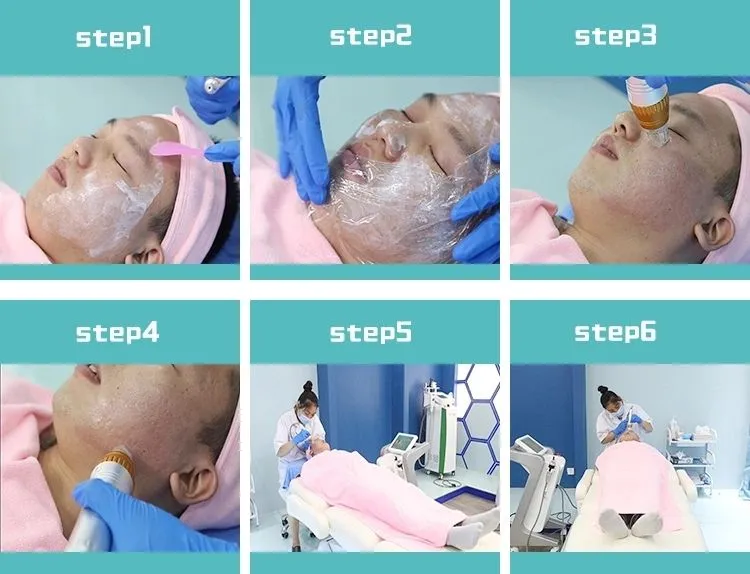 step1

step2

step3

step4

step5

step6