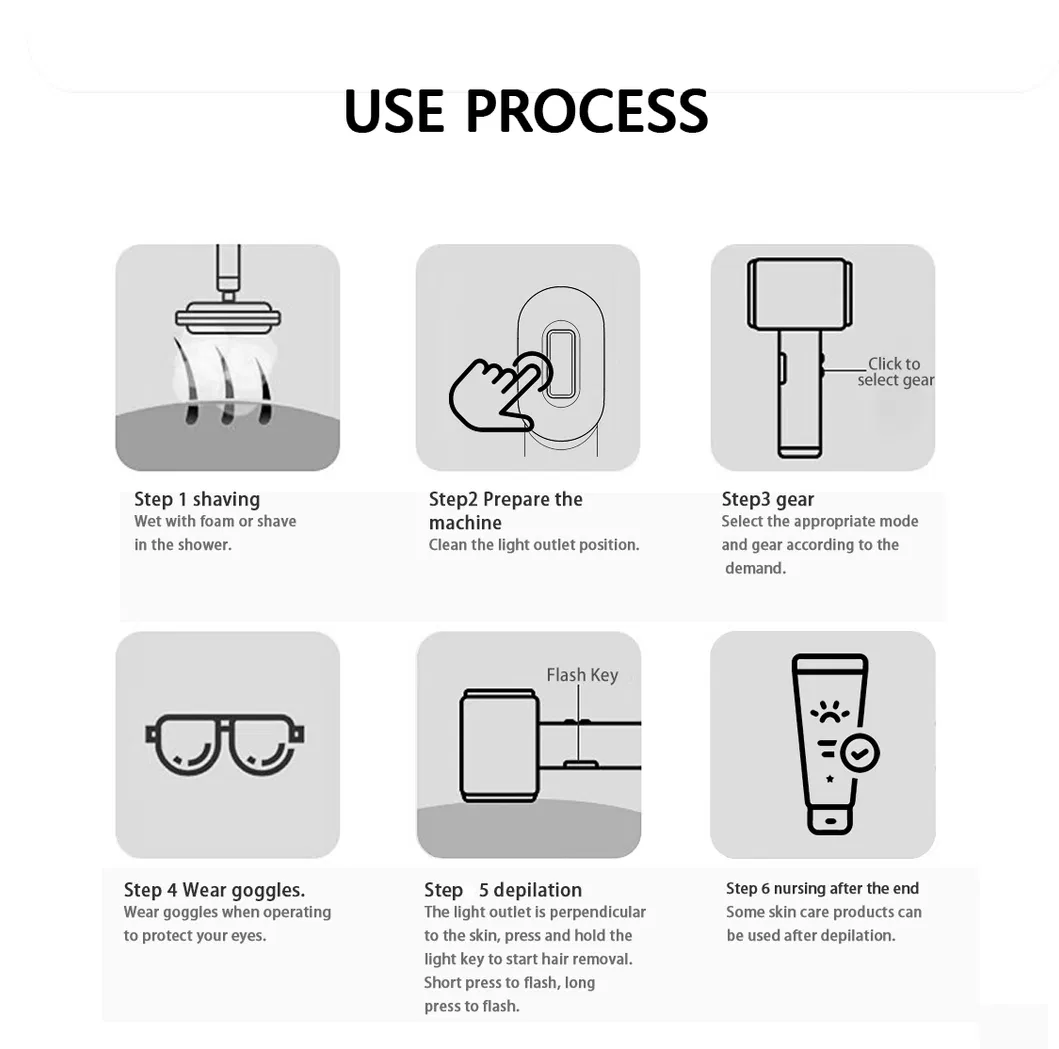 USE PROCESS

Click to select gear

Step 1 shaving
Wet with foam or shave in the shower.

Step2 Prepare the machine
Clean the light outlet position.

Step3 gear
Select the appropriate mode and gear according to the demand.

Flash Key

Step 4 Wear goggles.
Wear goggles when operating to protect your eyes.

Step 5 depilation
The light outlet is perpendicular to the skin, press and hold the light key to start hair removal. Short press to flash, long press to flash.

Step 6 nursing after the end
Some skin care products can be used after depilation.