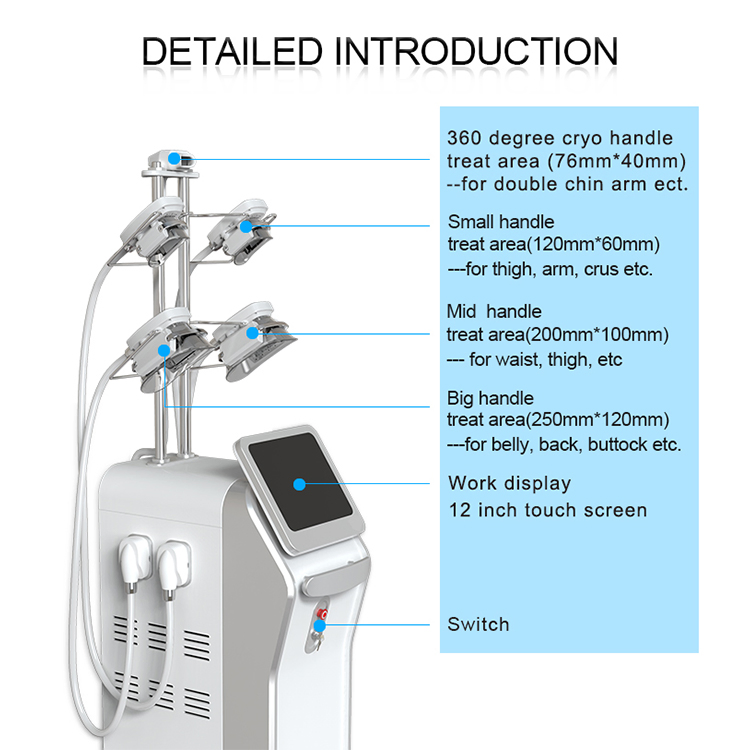 DETAILED INTRODUCTION

360 degree cryo handle
treat area (76mm*40mm)
--for double chin arm ect.

Small handle
treat area(120mm*60mm)
---for thigh, arm, crus etc.

Mid handle
treat area(200mm*100mm)
--- for waist, thigh, etc

Big handle
treat area(250mm*120mm)
---for belly, back, buttock etc.

Work display
12 inch touch screen

Switch