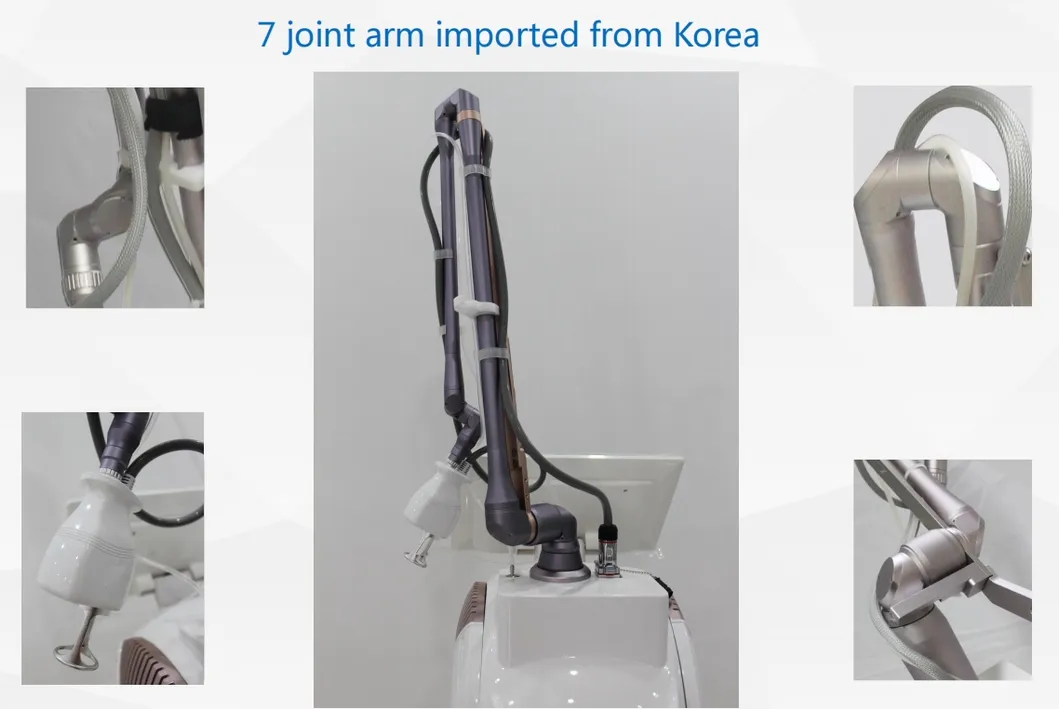 7 joint arm imported from Korea