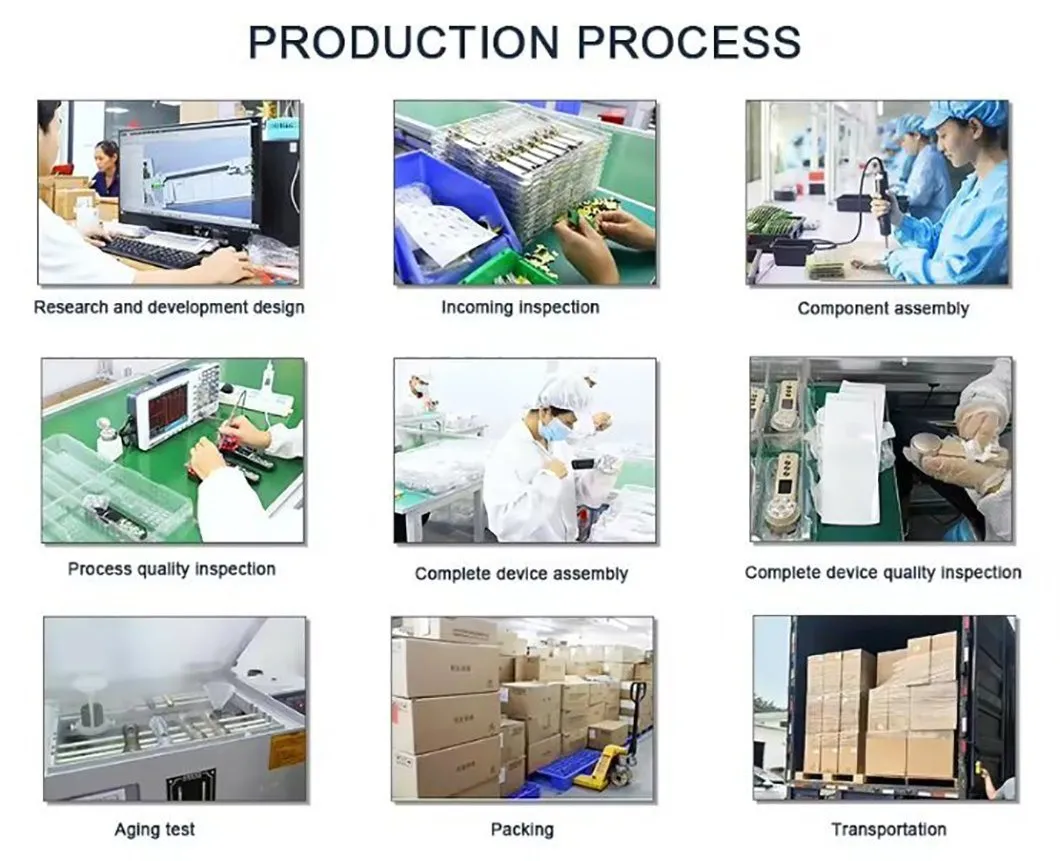 PRODUCTION PROCESS

Research and development design

Incoming inspection

Component assembly

Process quality inspection

Complete device assembly

Complete device quality inspection

Aging test

Packing

Transportation