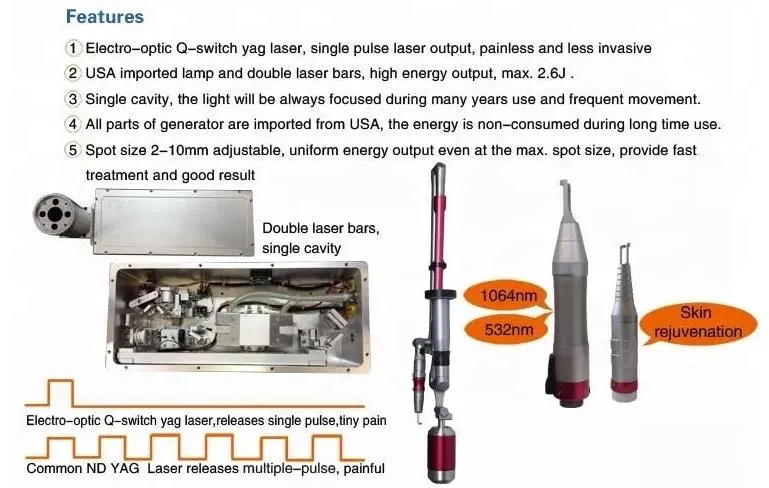 Features

① Electro-optic Q-switch yag laser, single pulse laser output, painless and less invasive

② USA imported lamp and double laser bars, high energy output, max. 2.6J .

③ Single cavity, the light will be always focused during many years use and frequent movement.

④ All parts of generator are imported from USA, the energy is non-consumed during long time use.

⑤ Spot size 2-10mm adjustable, uniform energy output even at the max. spot size, provide fast treatment and good result

Double laser bars, single cavity

1064nm

532nm

Skin rejuvenation

Electro-optic Q-switch yag laser,releases single pulse,tiny pain

Common ND YAG Laser releases multiple-pulse, painful