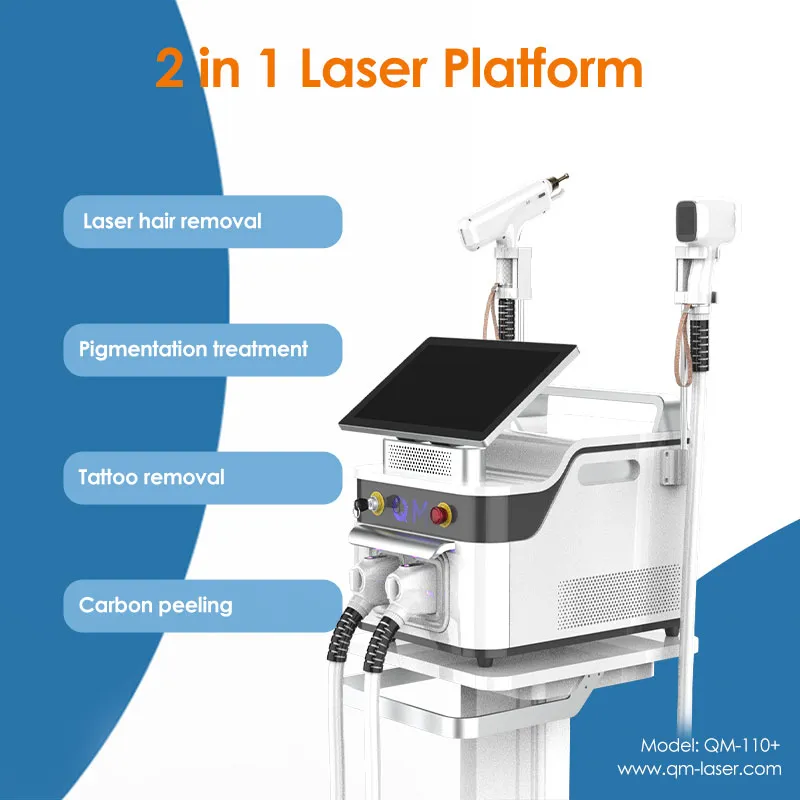 2 in 1 Laser Platform

Laser hair removal

Pigmentation treatment

Tattoo removal

Carbon peeling

QM

Model: QM-110+
www.qm-laser.com